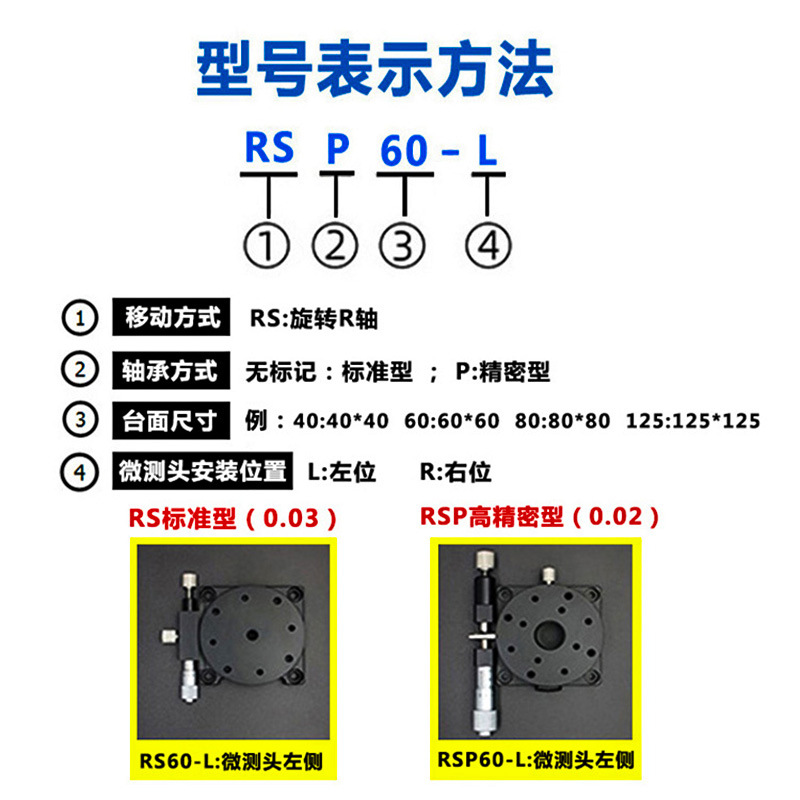 型号表示方法

RS P 60 - L

① ② ③ ④

① 移动方式 RS:旋转R轴

② 轴承方式 无标记：标准型 ； P:精密型

③ 台面尺寸 例：40:40*40 60:60*60 80:80*80 125:125*125

④ 微测头安装位置 L:左位 R:右位

RS标准型（0.03）

RS60-L:微测头左侧

RSP高精密型（0.02）

RSP60-L:微测头左侧