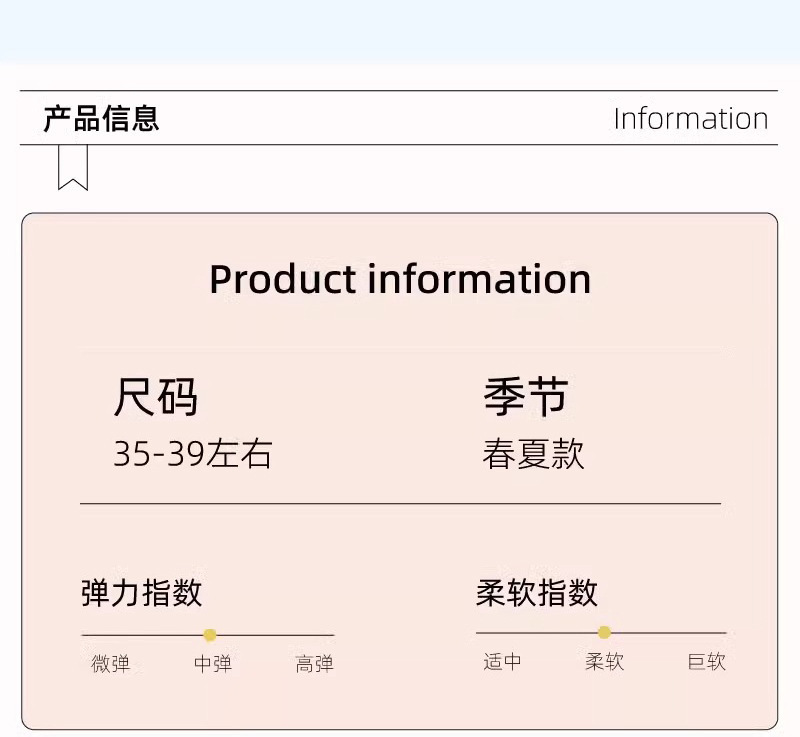 产品信息

Information

Product information

尺码
35-39左右

季节
春夏款

弹力指数
微弹 中弹 高弹

柔软指数
适中 柔软 巨软