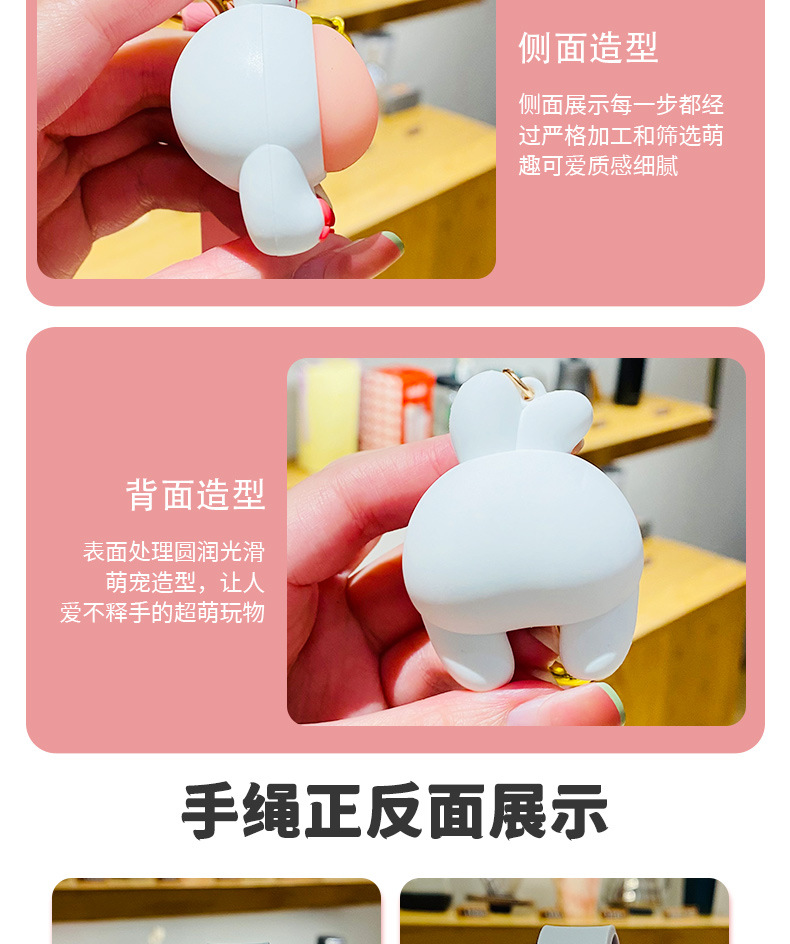 侧面造型

侧面展示每一步都经过严格加工和筛选萌趣可爱质感细腻

背面造型

表面处理圆润光滑萌宠造型，让人爱不释手的超萌玩物

手绳正反面展示