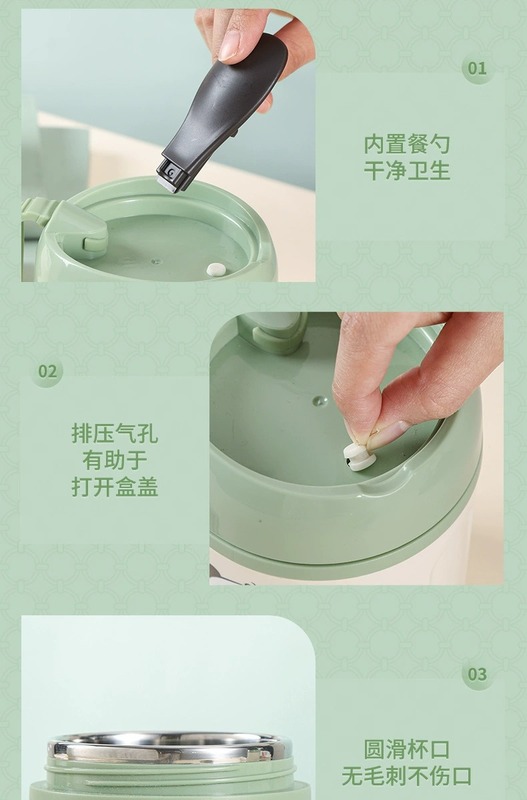 01

内置餐勺
干净卫生

02

排压气孔
有助于
打开盒盖

03

圆滑杯口
无毛刺不伤口