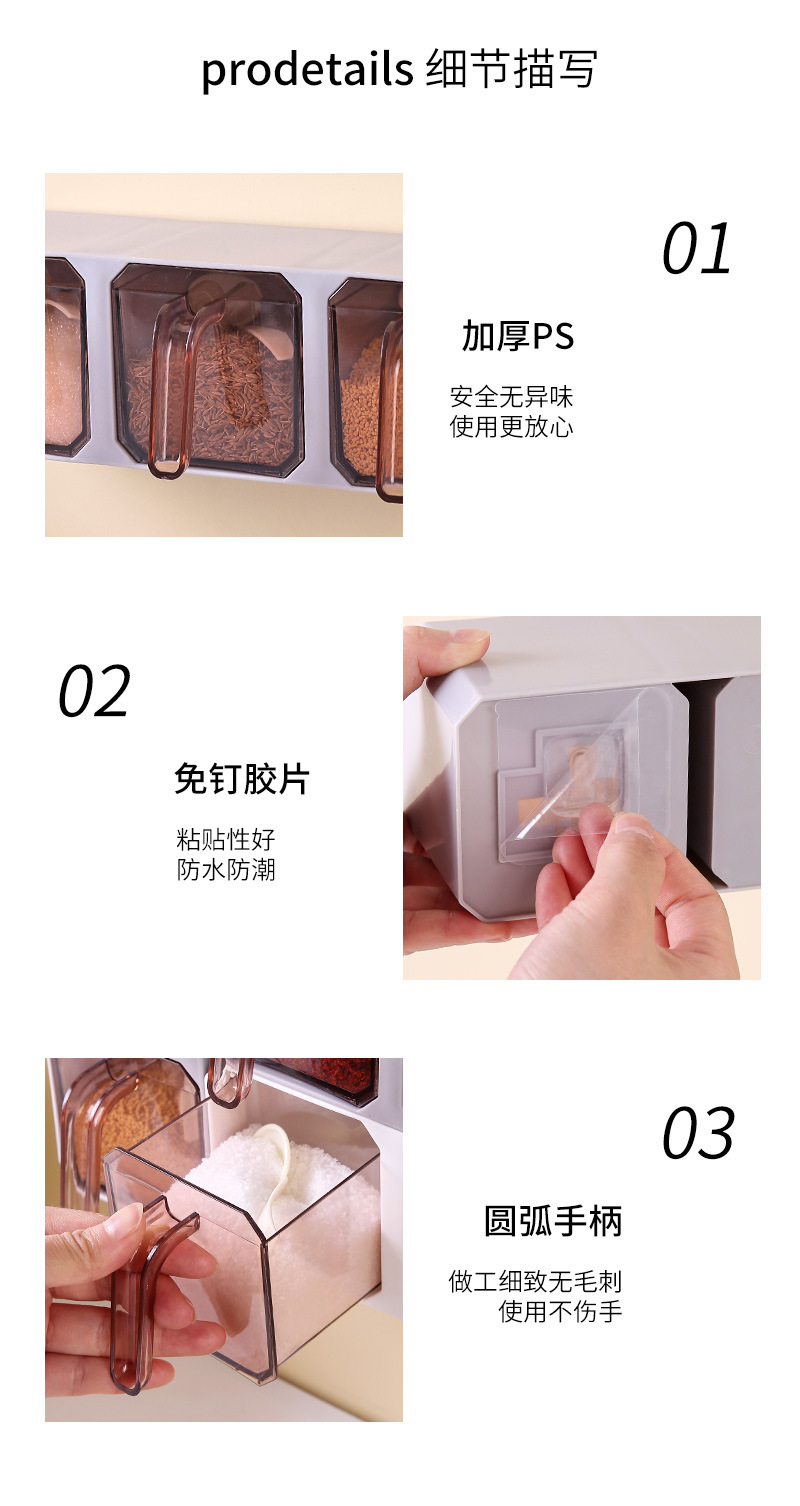 prodetails 细节描写

01

加厚PS

安全无异味
使用更放心

02

免钉胶片

粘贴性好
防水防潮

03

圆弧手柄

做工细致无毛刺
使用不伤手