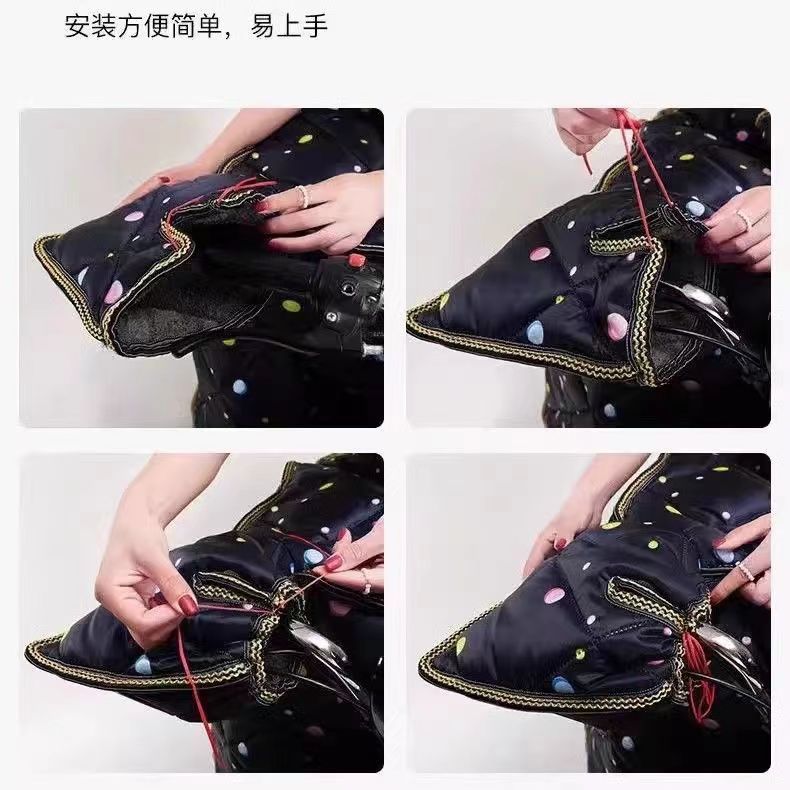 安装方便简单，易上手