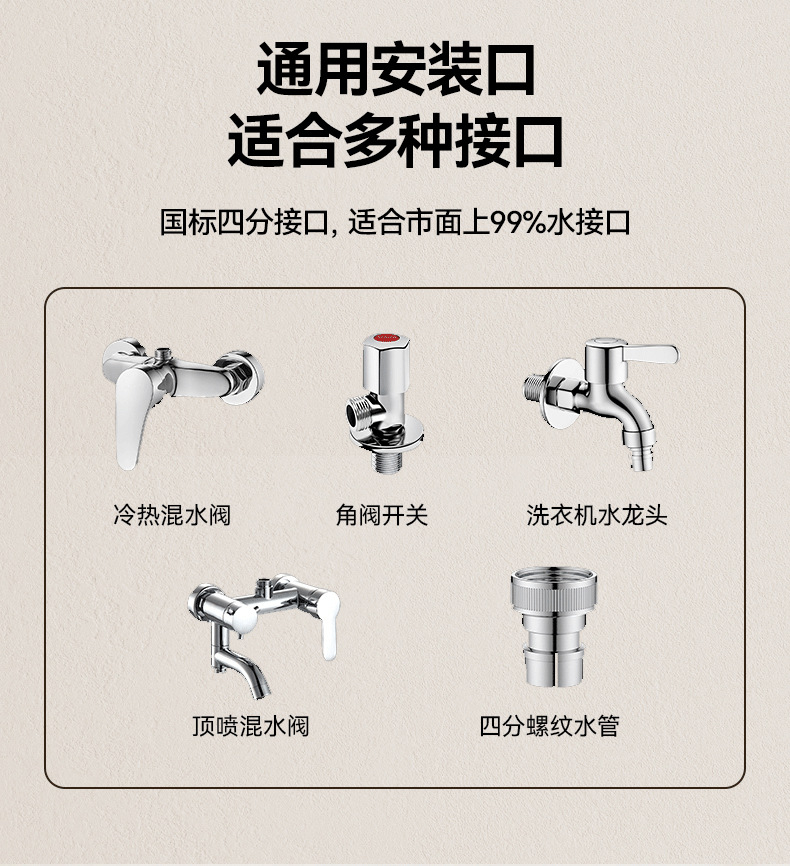 通用安装口
适合多种接口

国标四分接口, 适合市面上99%水接口

冷热混水阀

角阀开关

洗衣机水龙头

顶喷混水阀

四分螺纹水管