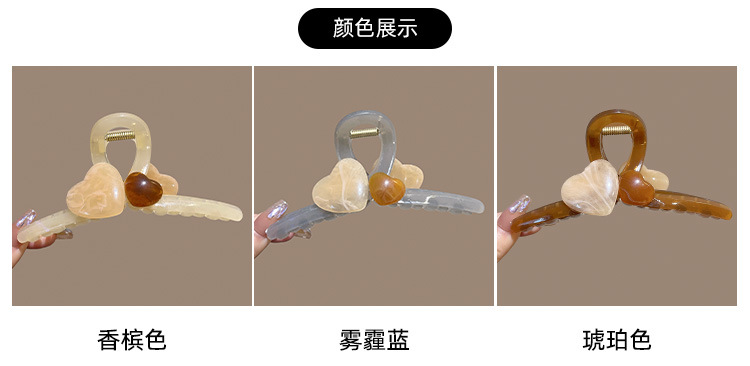 颜色展示

香槟色

雾霾蓝

琥珀色