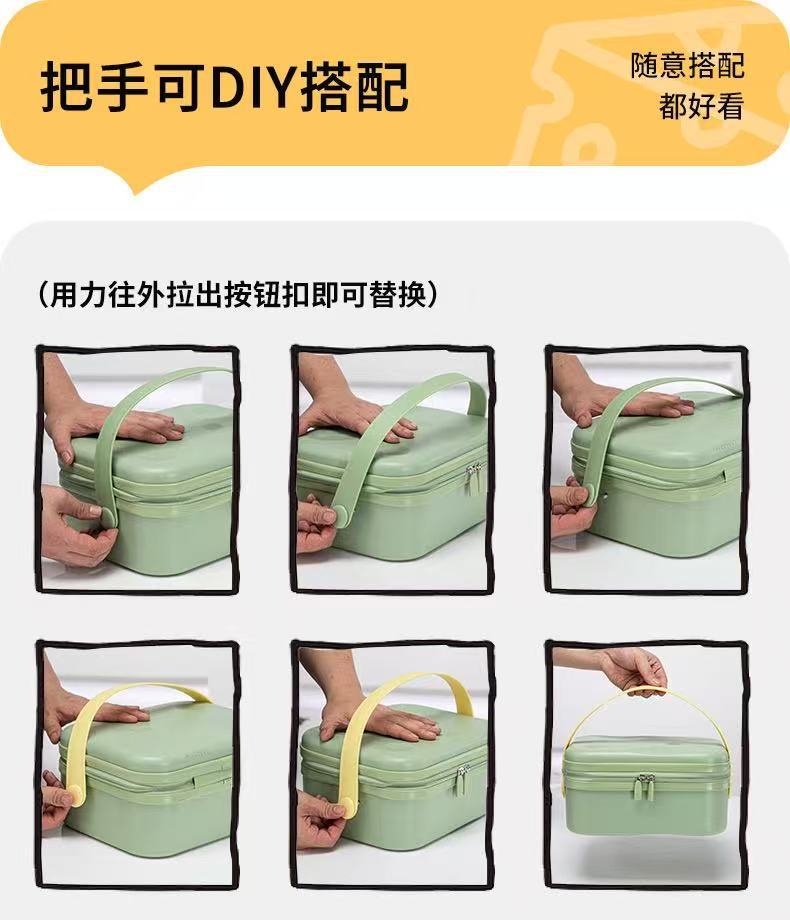 把手可DIY搭配

随意搭配
都好看

（用力往外拉出按钮扣即可替换）