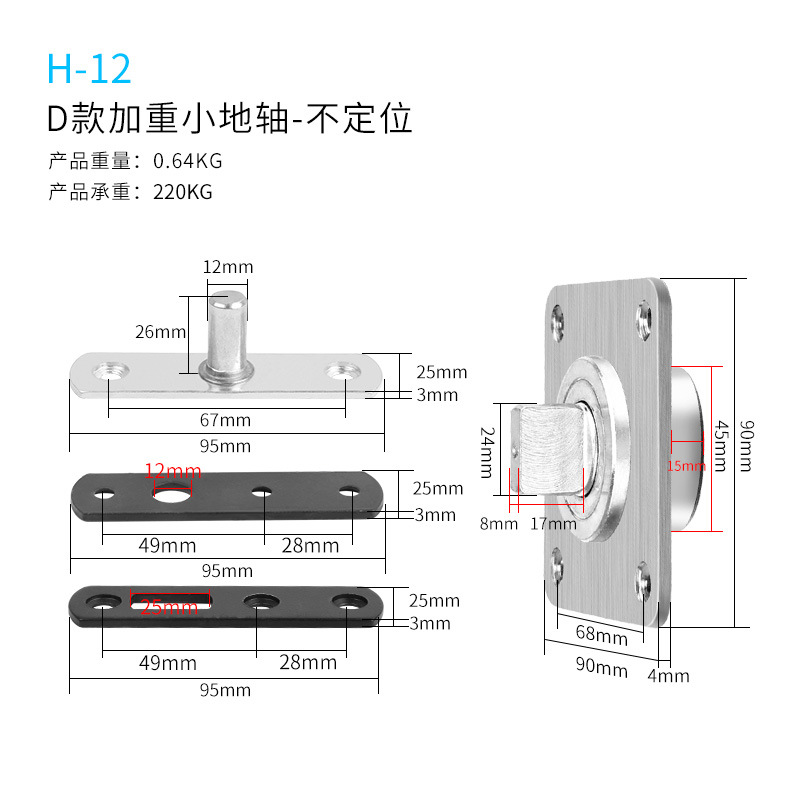 H-12

D款加重小地轴-不定位

产品重量：0.64KG

产品承重：220KG

12mm

26mm

25mm

3mm

67mm

95mm

12mm

25mm

3mm

49mm

28mm

95mm

25mm

25mm

3mm

49mm

28mm

95mm

24mm

8mm

17mm

15mm

45mm

90mm

68mm

90mm

4mm