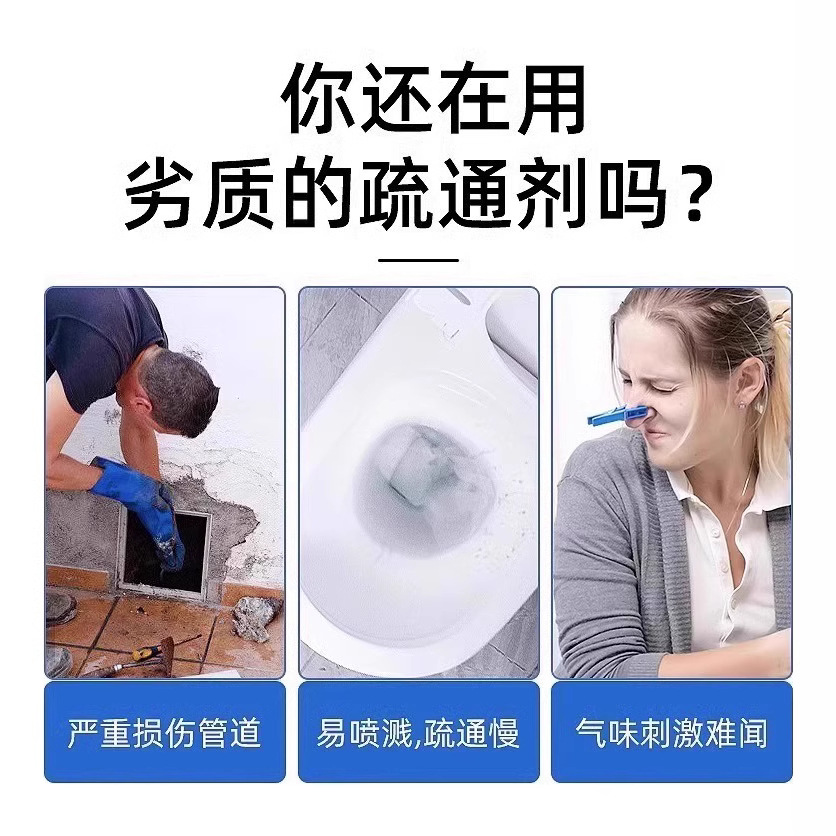 你还在用
劣质的疏通剂吗？

严重损伤管道

易喷溅,疏通慢

气味刺激难闻