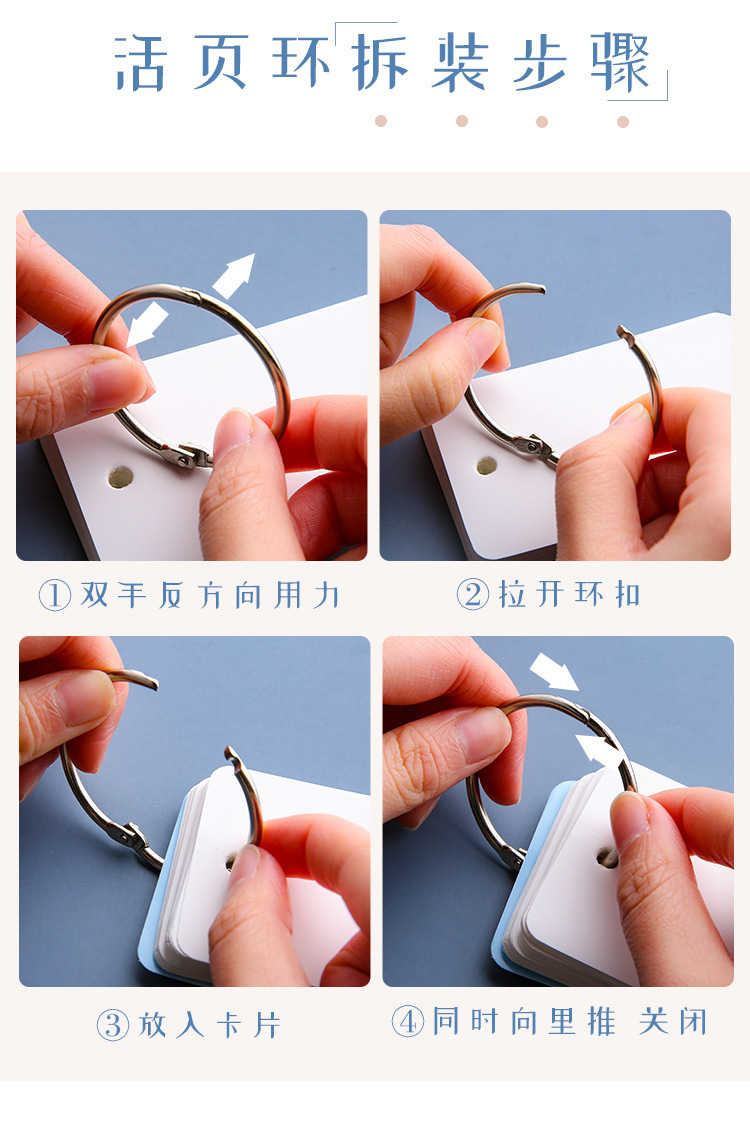 活页环拆装步骤

①双手反方向用力

②拉开环扣

③放入卡片

④同时向里推 关闭