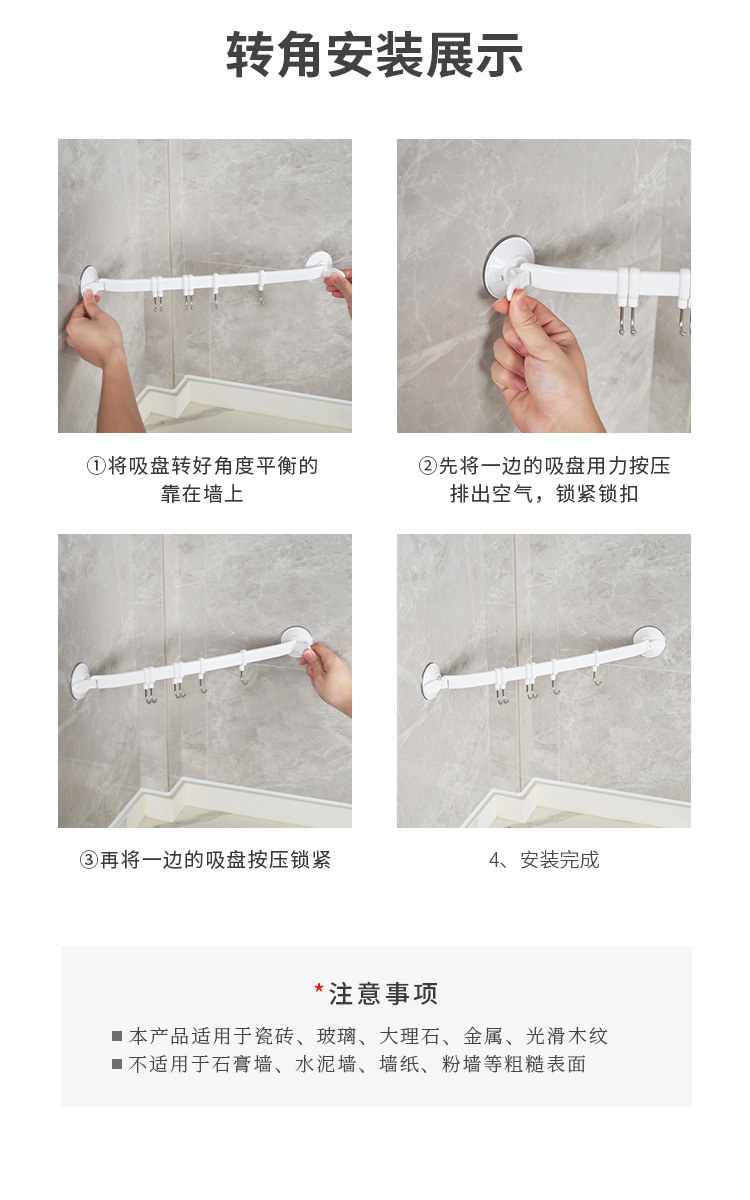 转角安装展示

①将吸盘转好角度平衡的靠在墙上

②先将一边的吸盘用力按压排出空气，锁紧锁扣

③再将一边的吸盘按压锁紧

4、安装完成

*注意事项

■ 本产品适用于瓷砖、玻璃、大理石、金属、光滑木纹
■ 不适用于石膏墙、水泥墙、墙纸、粉墙等粗糙表面