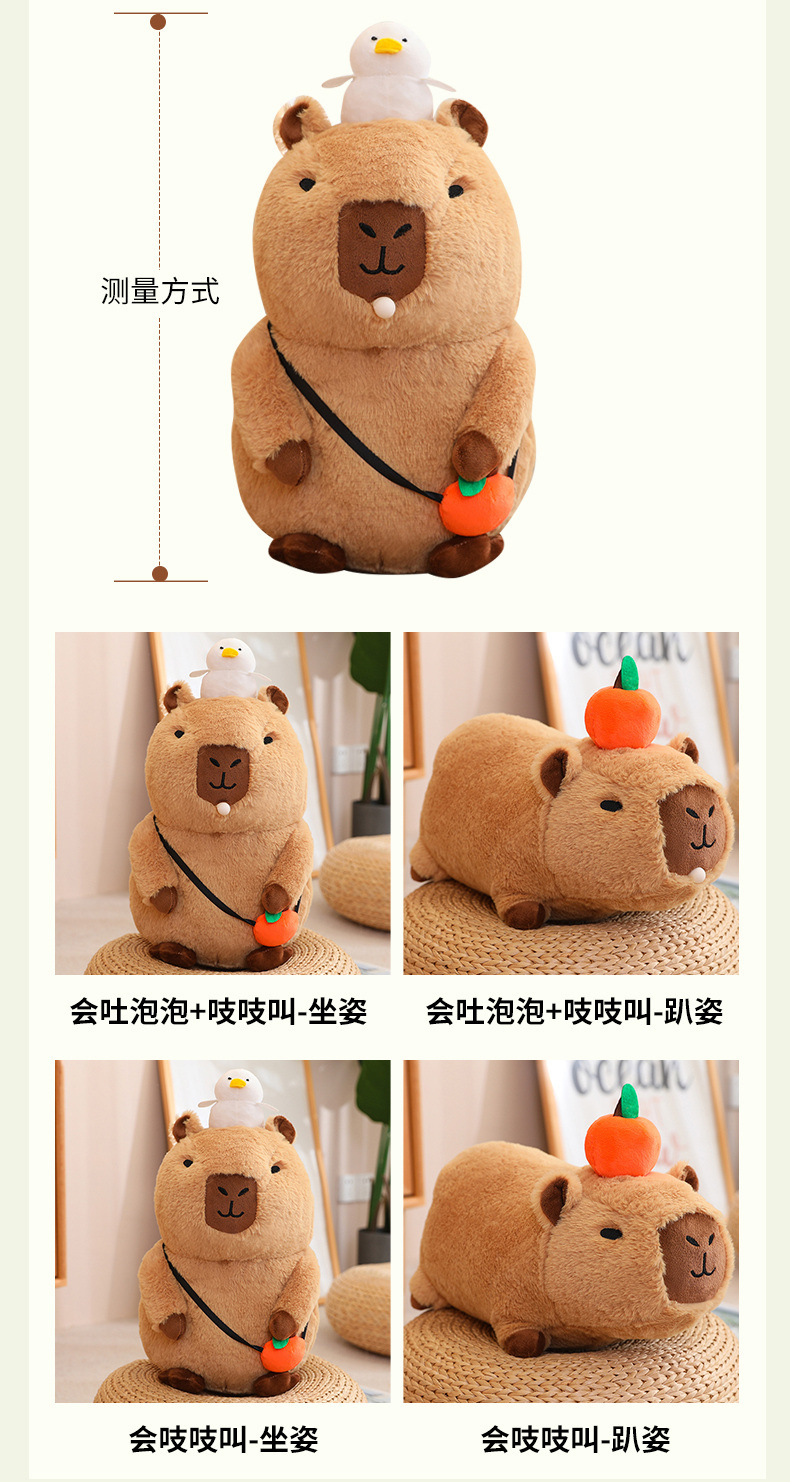 测量方式

ocean

会吐泡泡+吱吱叫-坐姿

会吐泡泡+吱吱叫-趴姿

ocean

会吱吱叫-坐姿

会吱吱叫-趴姿