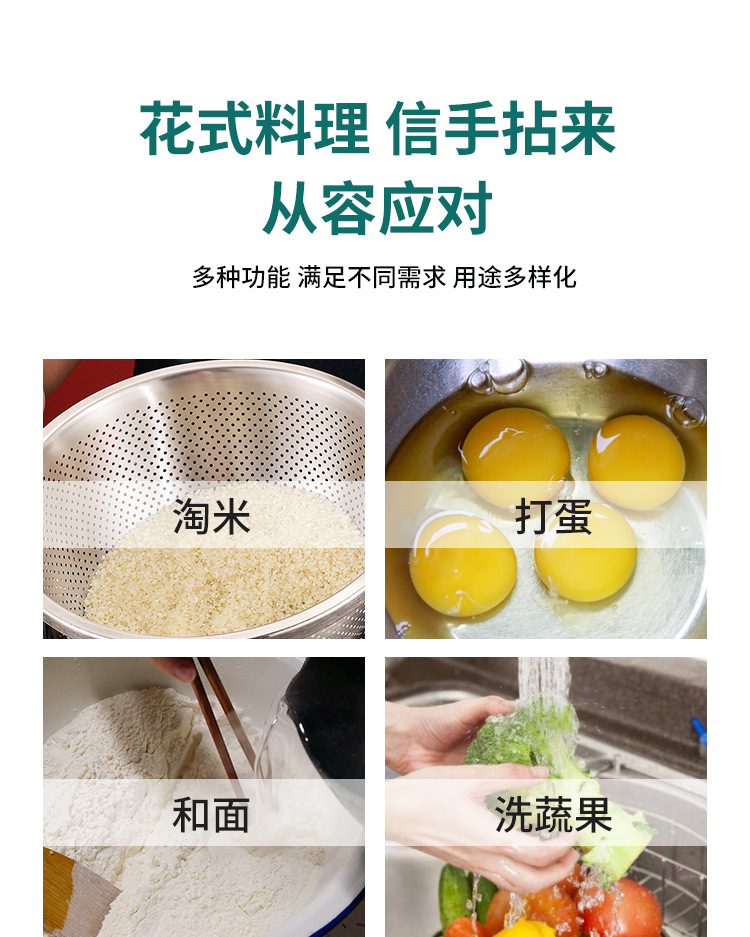 花式料理 信手拈来
从容应对

多种功能 满足不同需求 用途多样化

淘米

打蛋

和面

洗蔬果