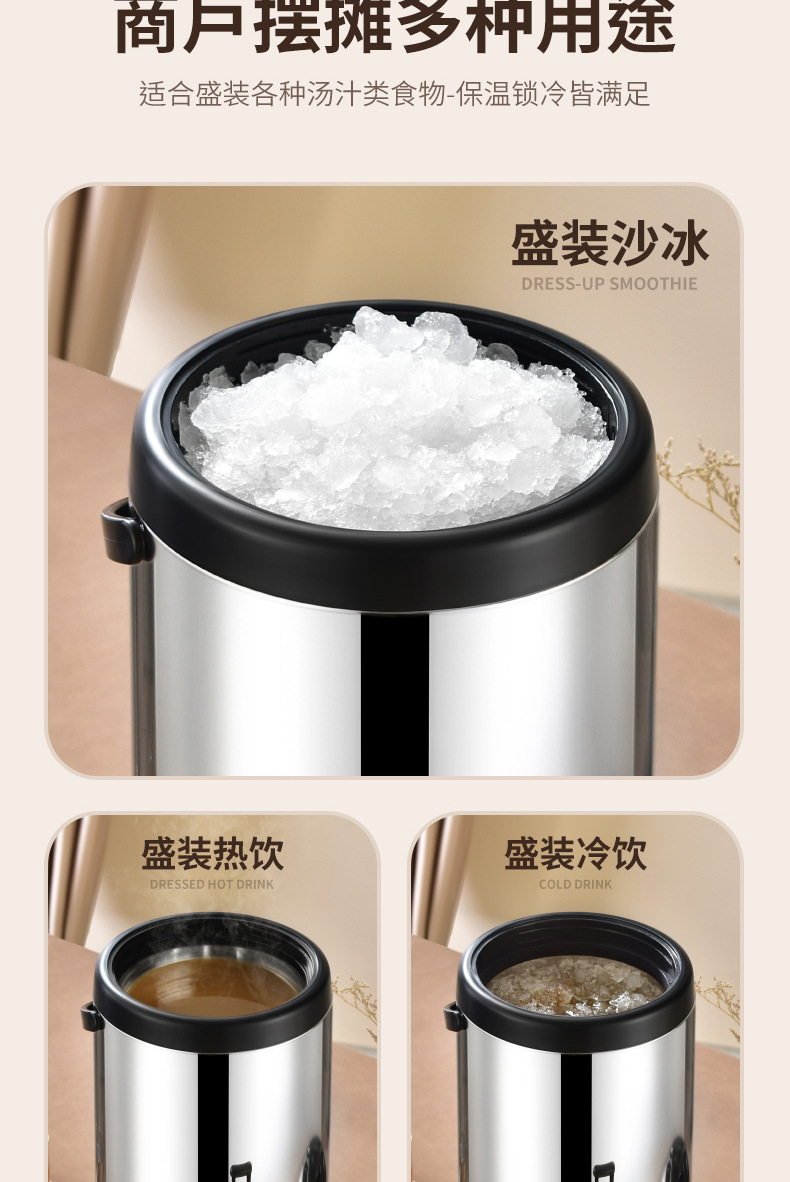 商户摆摊多种用途

适合盛装各种汤汁类食物-保温锁冷皆满足

盛装沙冰
DRESS-UP SMOOTHIE

盛装热饮
DRESSED HOT DRINK

盛装冷饮
COLD DRINK