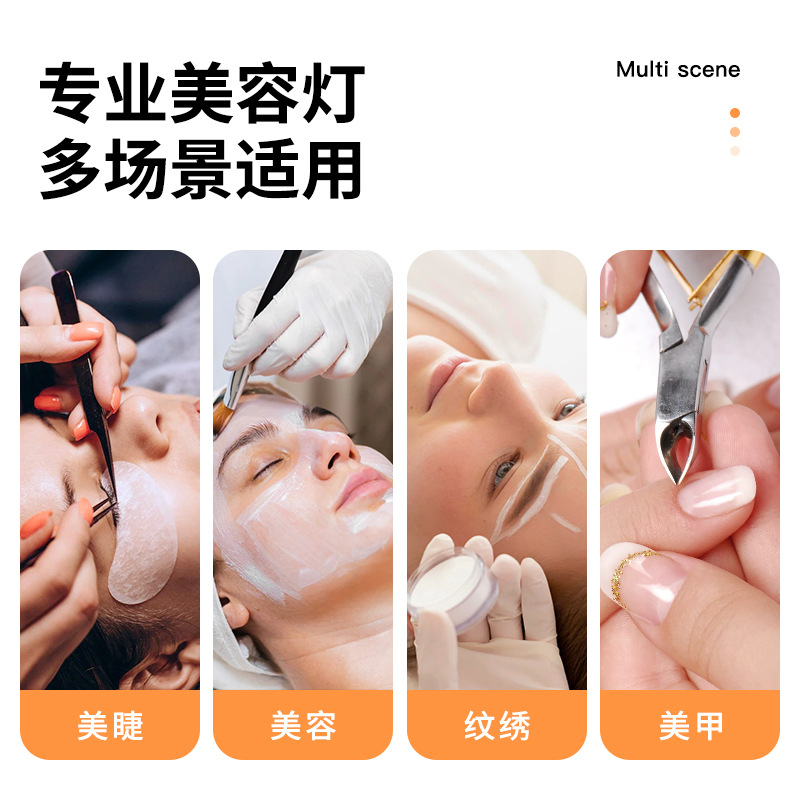 专业美容灯
多场景适用

Multi scene

美睫

美容

纹绣

美甲