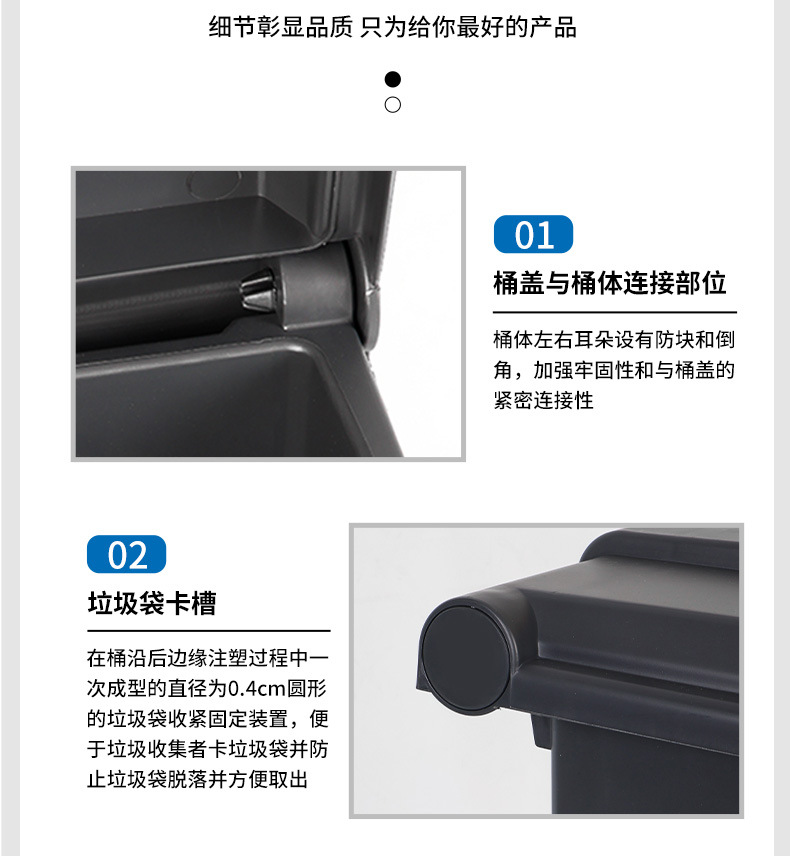 细节彰显品质 只为给你最好的产品

01

桶盖与桶体连接部位

桶体左右耳朵设有防块和倒角，加强牢固性和与桶盖的紧密连接性

02

垃圾袋卡槽

在桶沿后边缘注塑过程中一次成型的直径为0.4cm圆形的垃圾袋收紧固定装置，便于垃圾收集者卡垃圾袋并防止垃圾袋脱落并方便取出