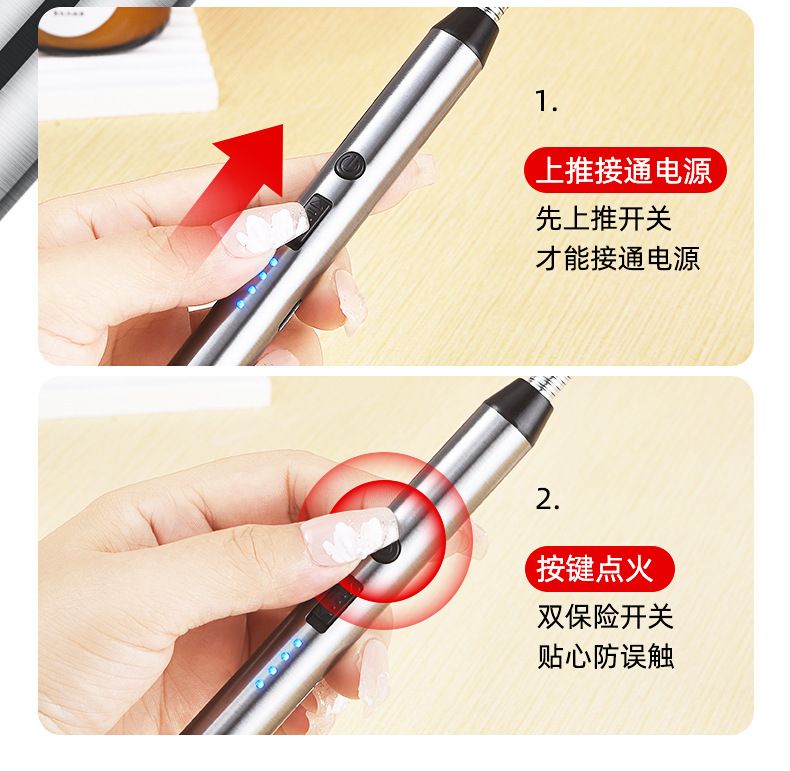 1.

上推接通电源

先上推开关
才能接通电源

2.

按键点火

双保险开关
贴心防误触