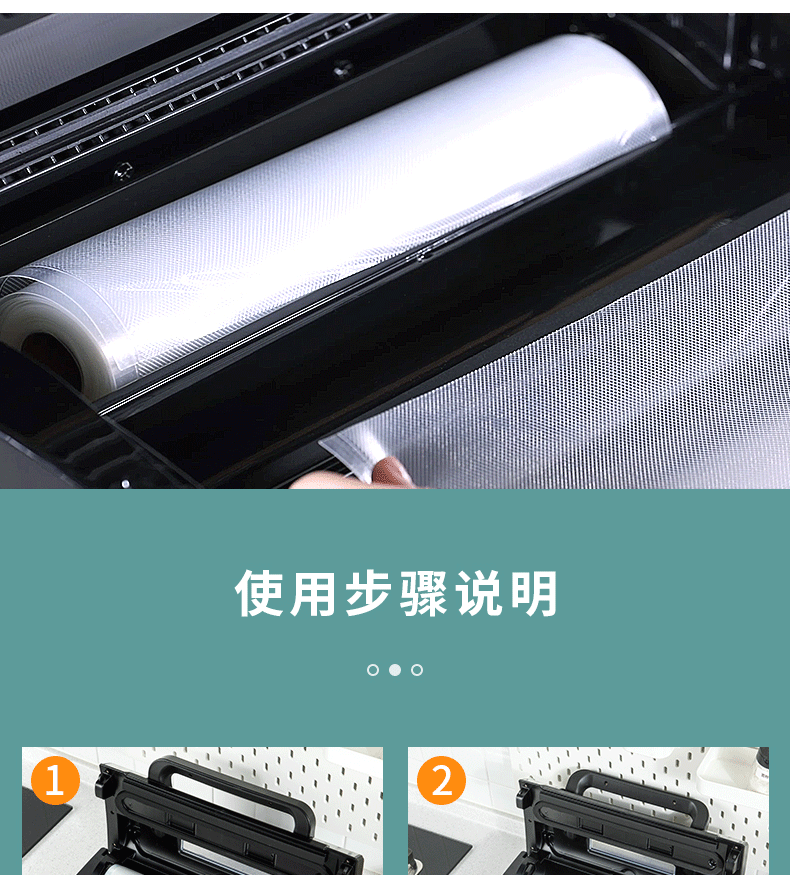 使用步骤说明

1

2