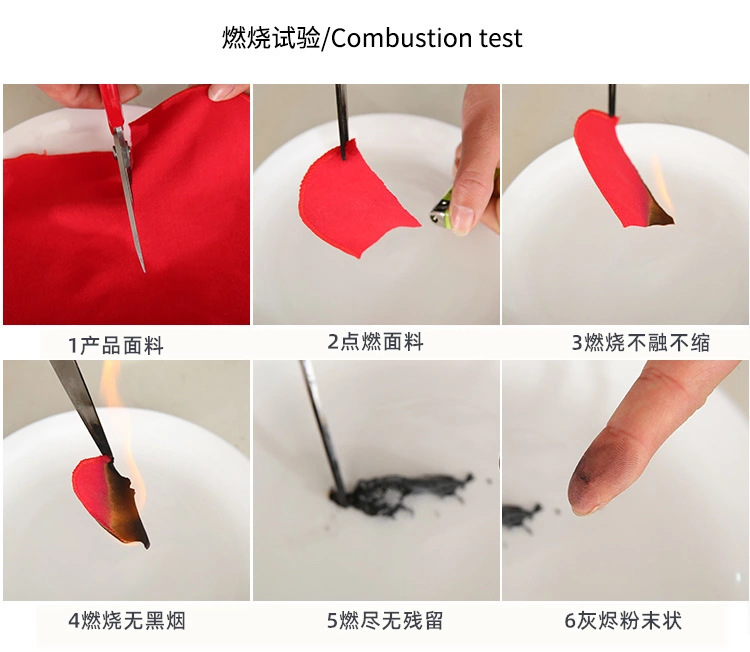 燃烧试验/Combustion test

1产品面料

2点燃面料

3燃烧不融不缩

4燃烧无黑烟

5燃尽无残留

6灰烬粉末状