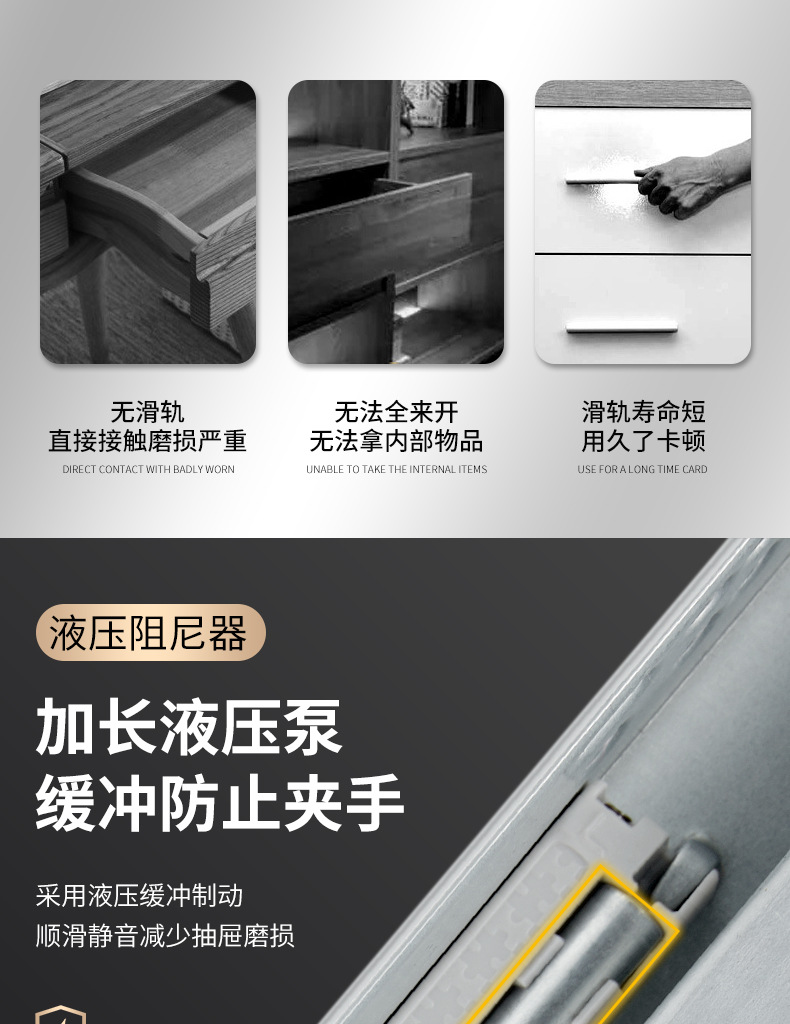 无滑轨
直接接触磨损严重
DIRECT CONTACT WITH BADLY WORN

无法全来开
无法拿内部物品
UNABLE TO TAKE THE INTERNAL ITEMS

滑轨寿命短
用久了卡顿
USE FOR A LONG TIME CARD

液压阻尼器

加长液压泵
缓冲防止夹手

采用液压缓冲制动
顺滑静音减少抽屉磨损