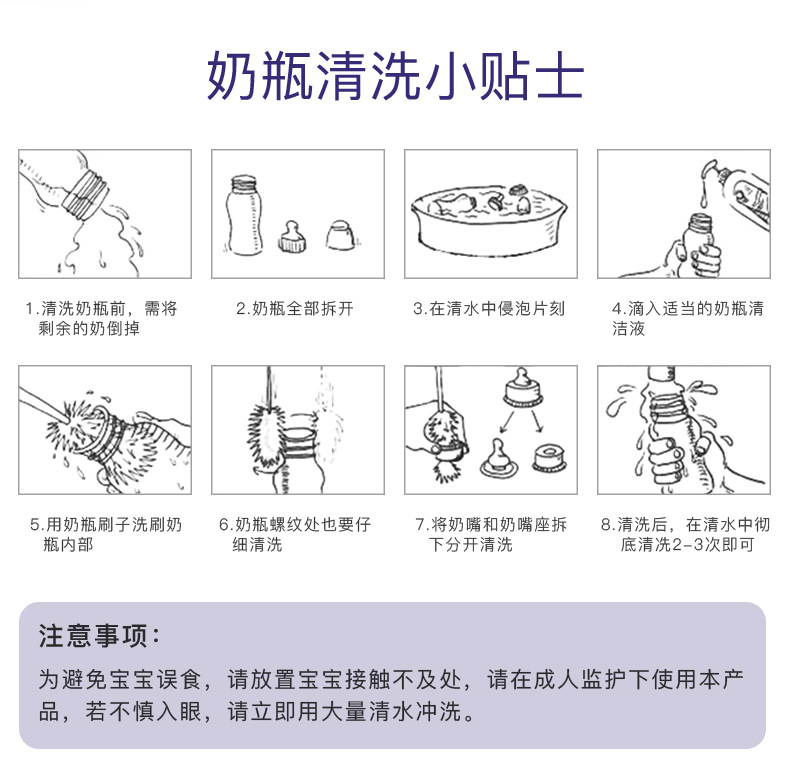 奶瓶清洗小贴士

1.清洗奶瓶前，需将剩余的奶倒掉

2.奶瓶全部拆开

3.在清水中侵泡片刻

4.滴入适当的奶瓶清洁液

5.用奶瓶刷子洗刷奶瓶内部

6.奶瓶螺纹处也要仔细清洗

7.将奶嘴和奶嘴座拆下分开清洗

8.清洗后，在清水中彻底清洗2-3次即可

注意事项：

为避免宝宝误食，请放置宝宝接触不及处，请在成人监护下使用本产品，若不慎入眼，请立即用大量清水冲洗。