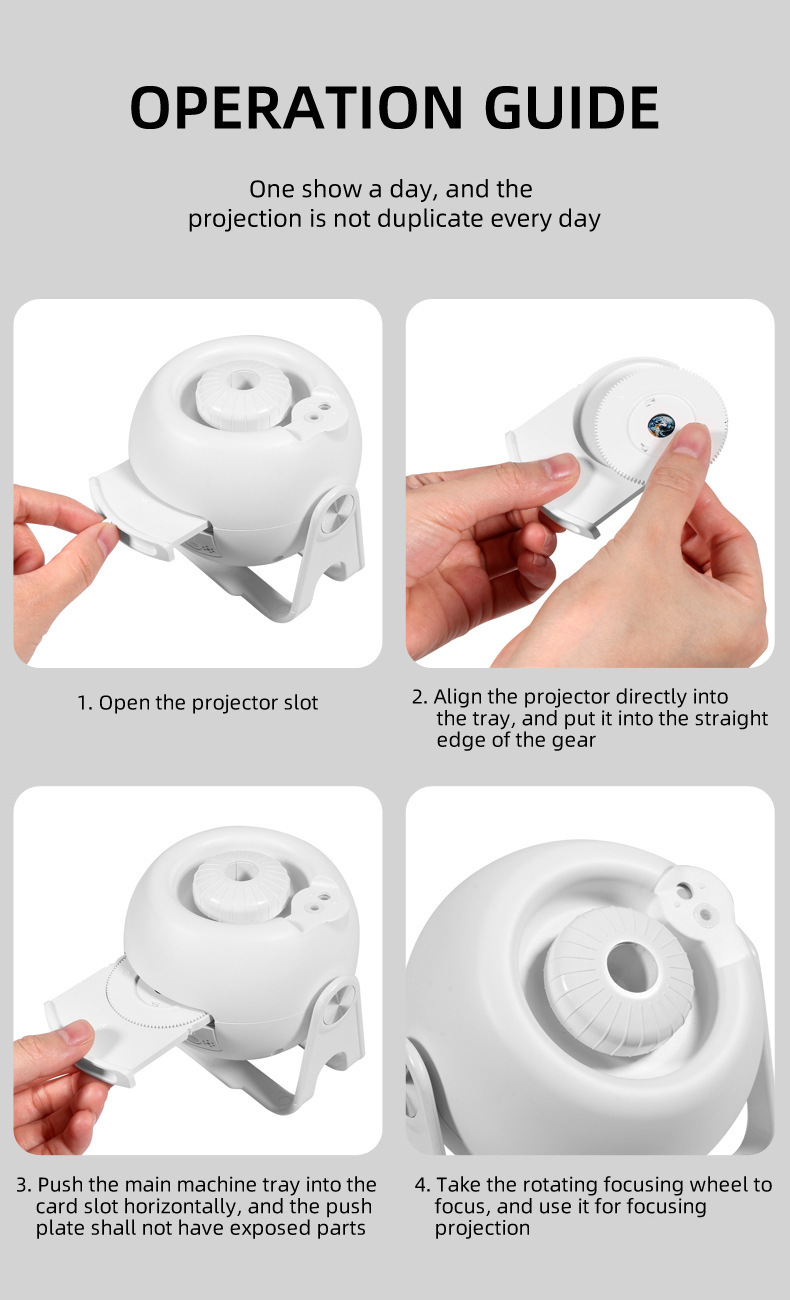 OPERATION GUIDE

One show a day, and the projection is not duplicate every day

1. Open the projector slot

2. Align the projector directly into the tray, and put it into the straight edge of the gear

3. Push the main machine tray into the card slot horizontally, and the push plate shall not have exposed parts

4. Take the rotating focusing wheel to focus, and use it for focusing projection