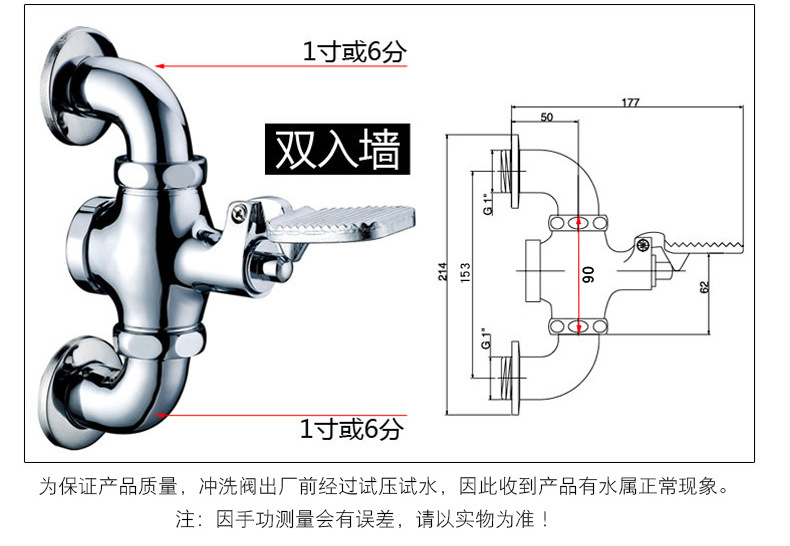 1寸或6分

双入墙

1寸或6分

177

50

G 1"

214

153

90

62

G 1"

为保证产品质量，冲洗阀出厂前经过试压试水，因此收到产品有水属正常现象。

注：因手功测量会有误差，请以实物为准！