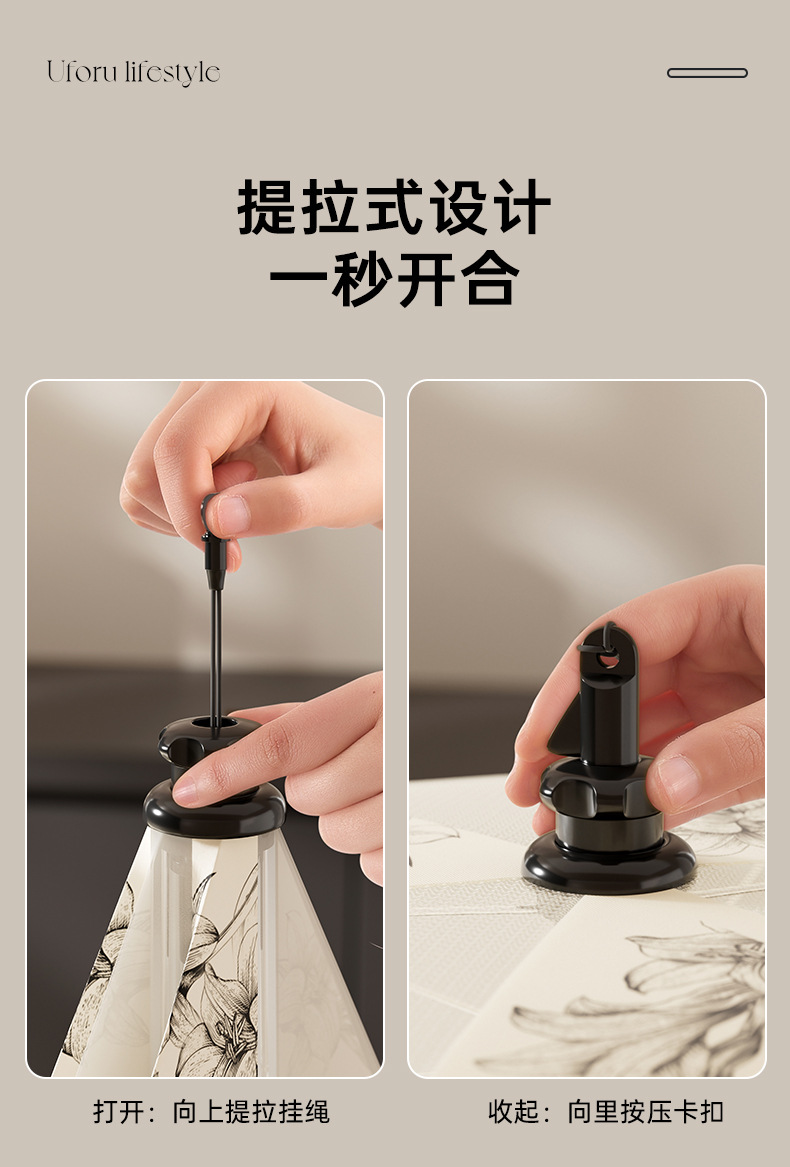 Uforu lifestyle

提拉式设计
一秒开合

打开：向上提拉挂绳

收起：向里按压卡扣