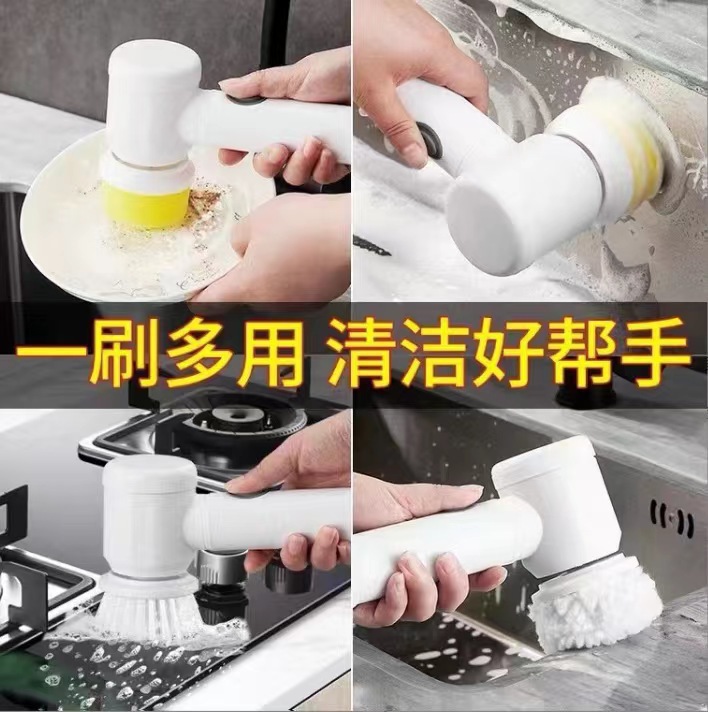 一刷多用 清洁好帮手