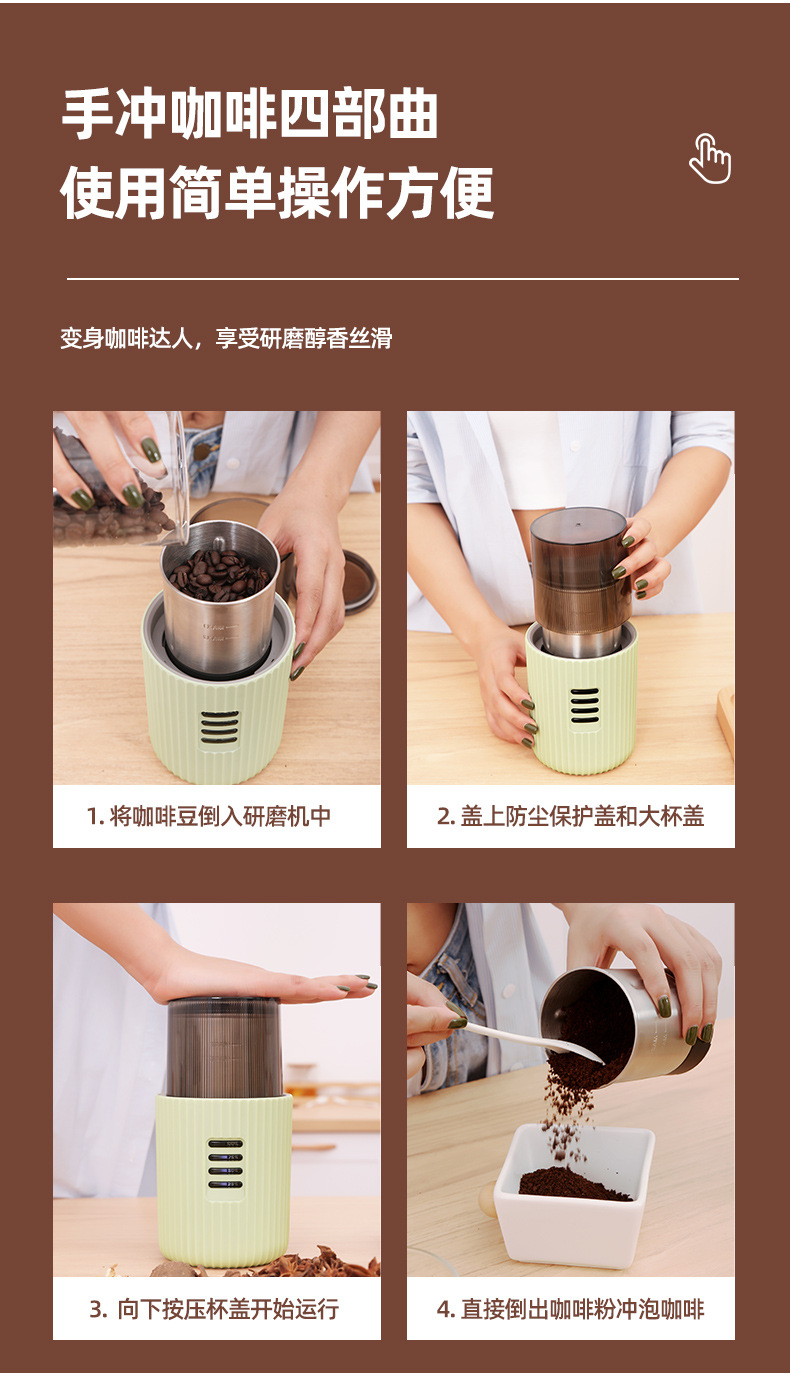 手冲咖啡四部曲
使用简单操作方便

变身咖啡达人，享受研磨醇香丝滑

1. 将咖啡豆倒入研磨机中

2. 盖上防尘保护盖和大杯盖

3. 向下按压杯盖开始运行

4. 直接倒出咖啡粉冲泡咖啡