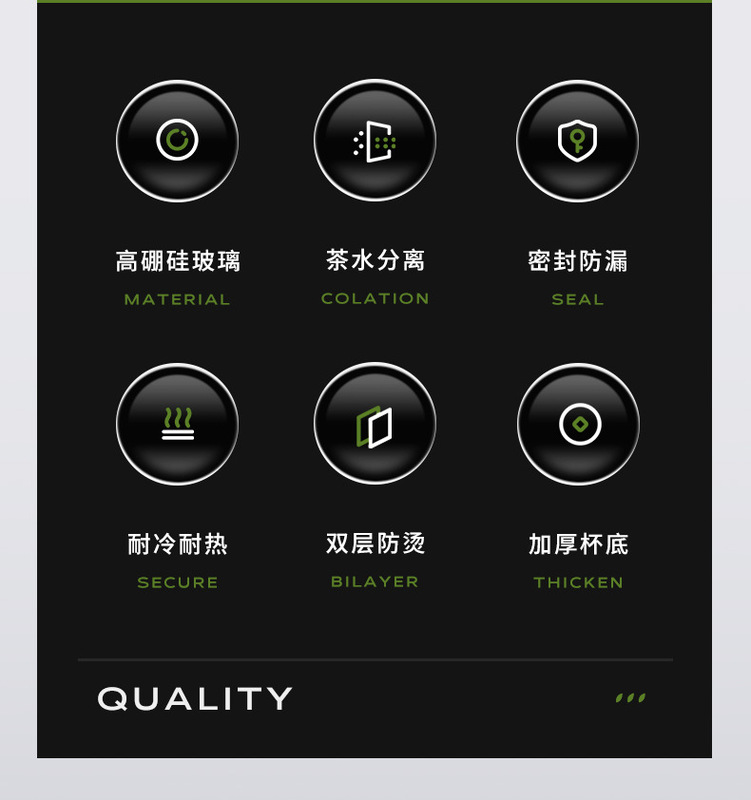 高硼硅玻璃
MATERIAL

茶水分离
COLATION

密封防漏
SEAL

耐冷耐热
SECURE

双层防烫
BILAYER

加厚杯底
THICKEN

QUALITY