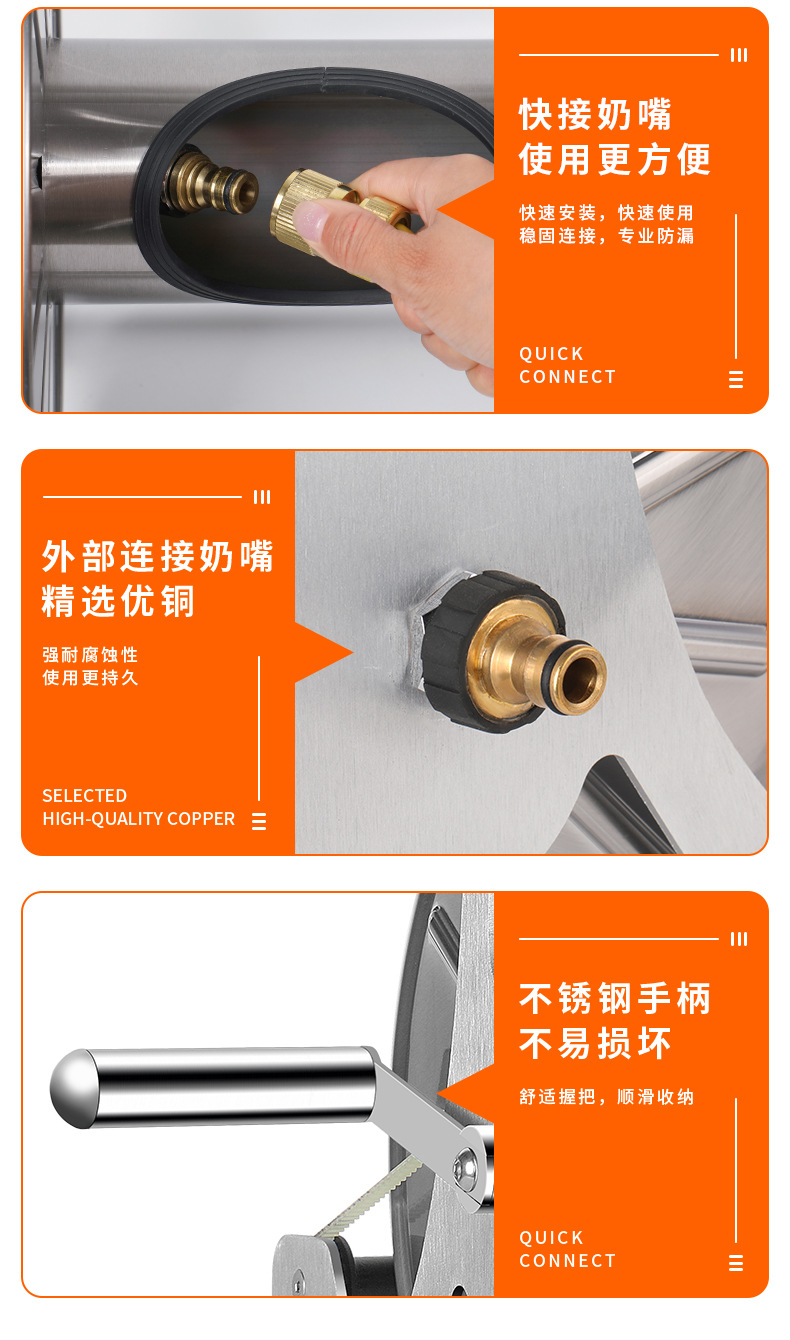 快接奶嘴
使用更方便

快速安装，快速使用
稳固连接，专业防漏

QUICK
CONNECT

外部连接奶嘴
精选优铜

强耐腐蚀性
使用更持久

SELECTED
HIGH-QUALITY COPPER

不锈钢手柄
不易损坏

舒适握把，顺滑收纳

QUICK
CONNECT