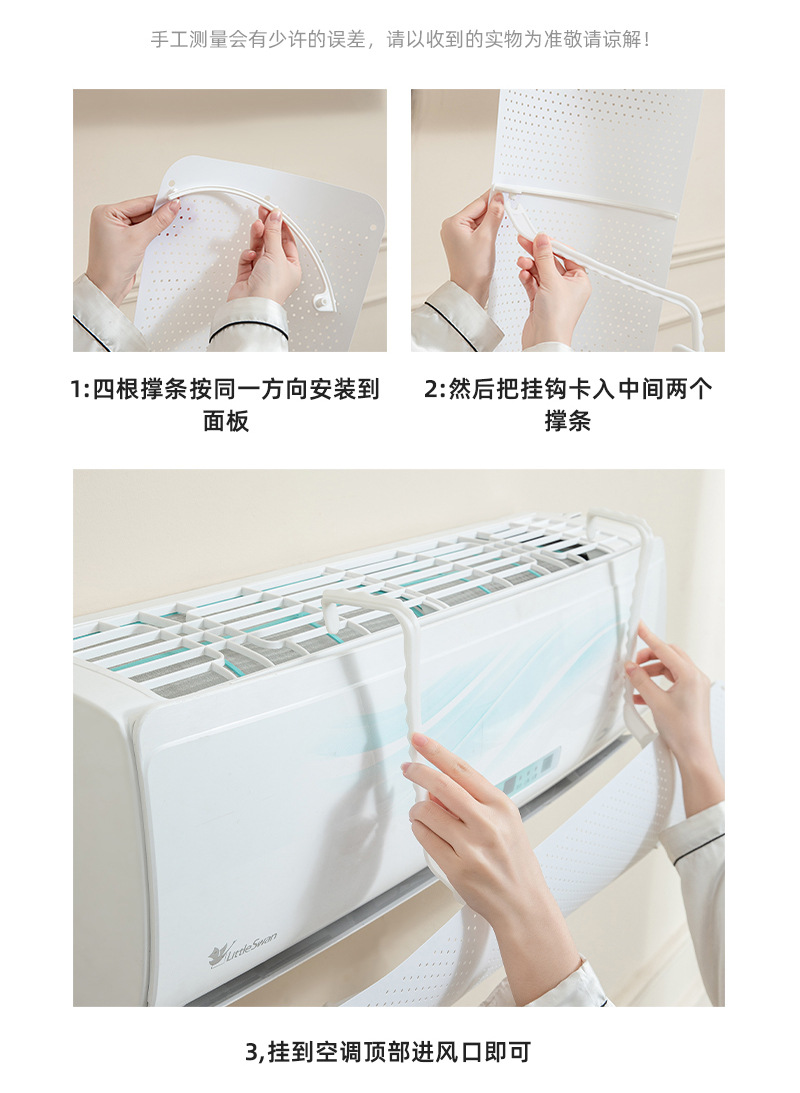 手工测量会有少许的误差，请以收到的实物为准敬请谅解！

1:四根撑条按同一方向安装到面板

2:然后把挂钩卡入中间两个撑条

LittleSwan

3,挂到空调顶部进风口即可