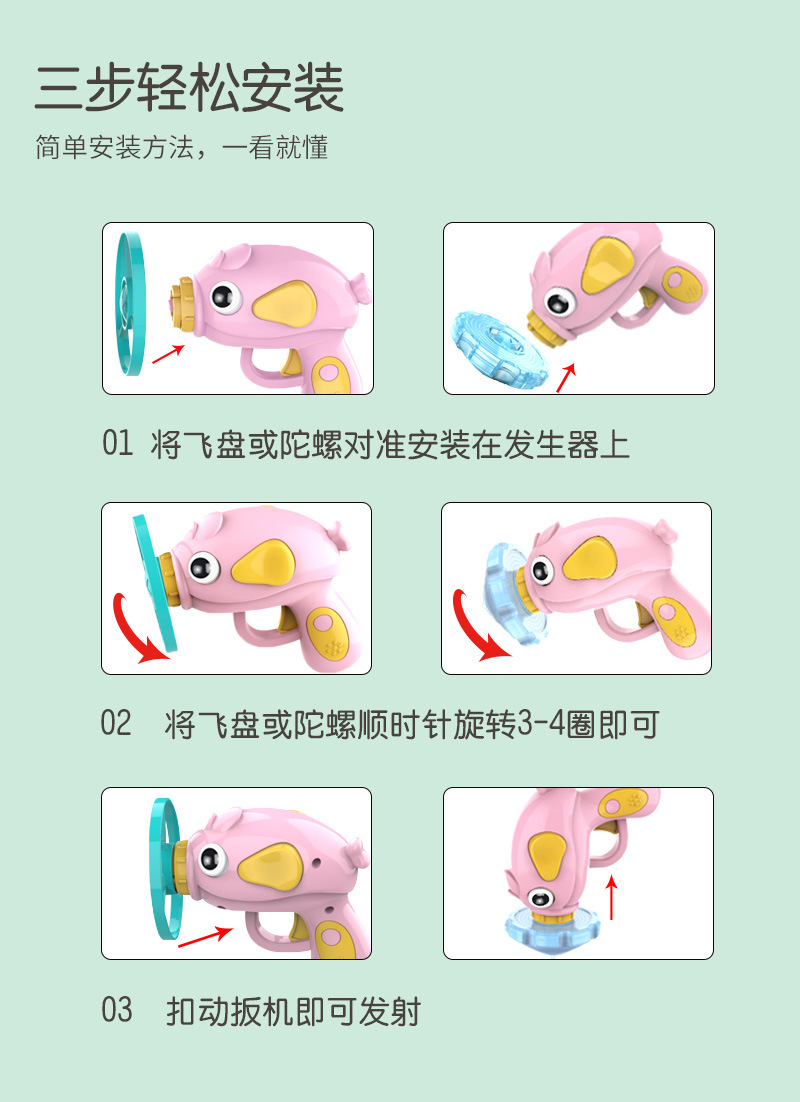 三步轻松安装

简单安装方法，一看就懂

01 将飞盘或陀螺对准安装在发生器上

02 将飞盘或陀螺顺时针旋转3-4圈即可

03 扣动扳机即可发射