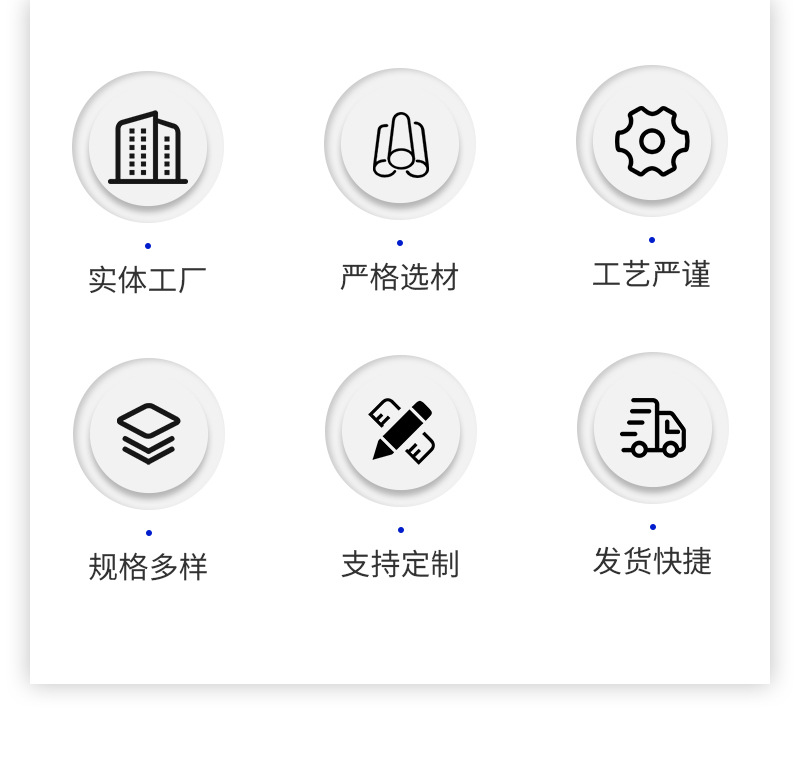 实体工厂

严格选材

工艺严谨

规格多样

支持定制

发货快捷