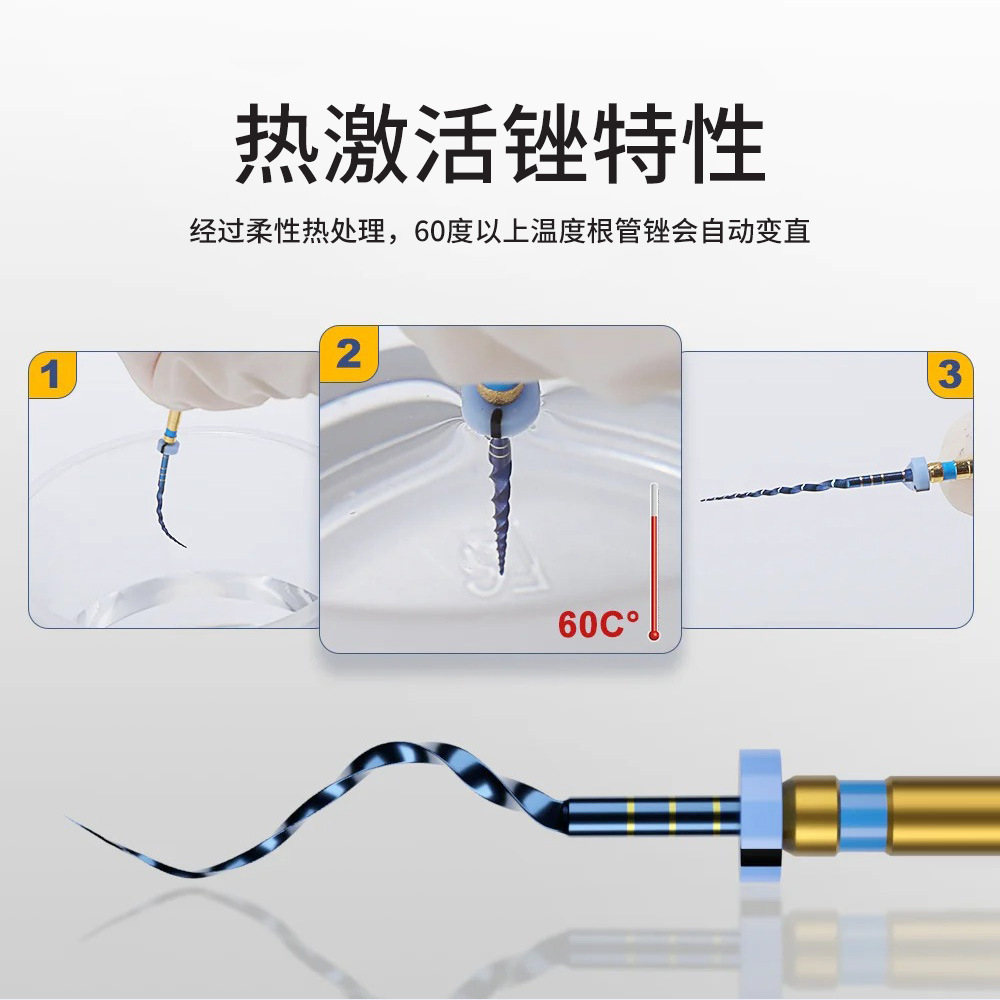 热激活锉特性

经过柔性热处理，60度以上温度根管锉会自动变直

1

2

60C°

3