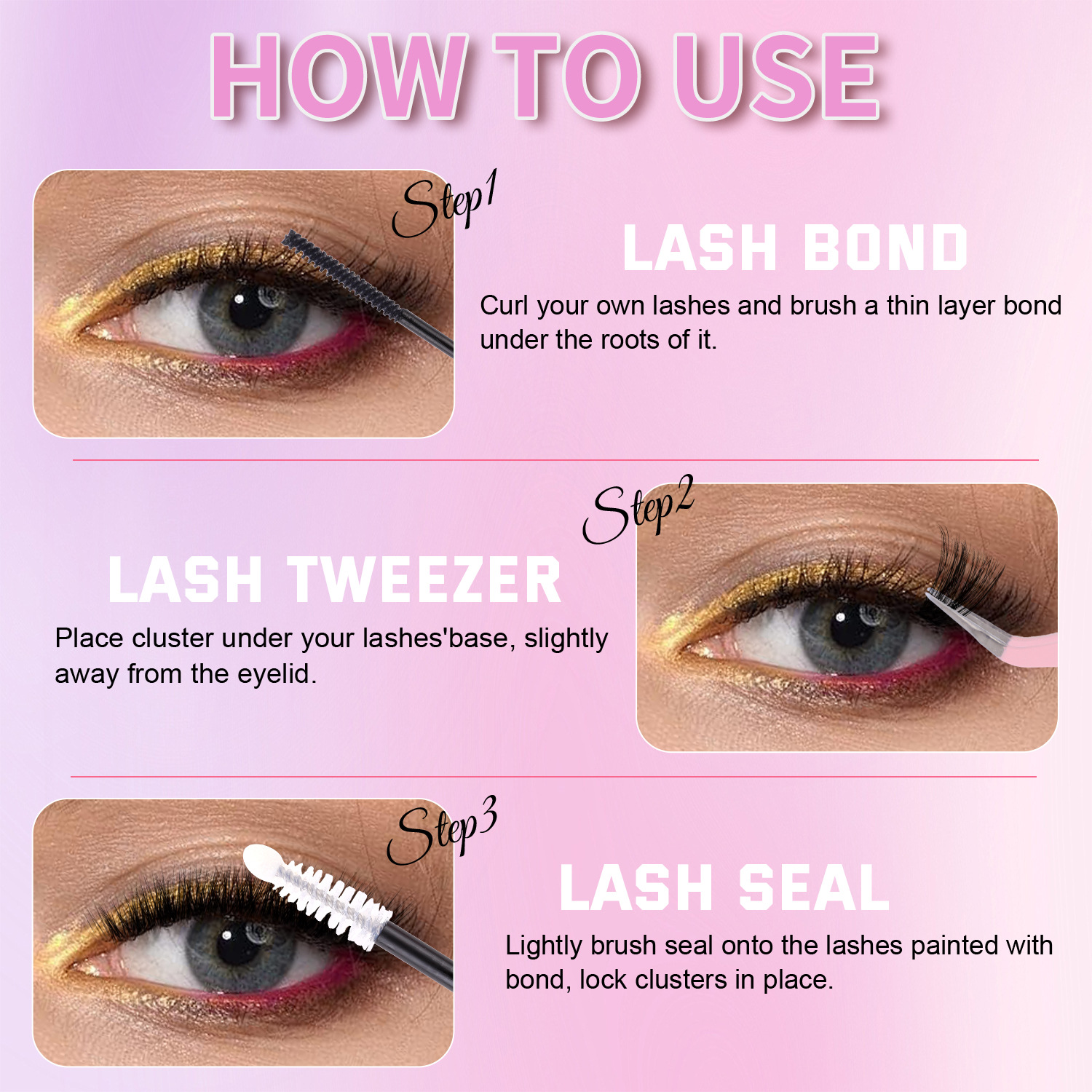 HOW TO USE

Step1

LASH BOND

Curl your own lashes and brush a thin layer bond under the roots of it.

Step2

LASH TWEEZER

Place cluster under your lashes'base, slightly away from the eyelid.

Step3

LASH SEAL

Lightly brush seal onto the lashes painted with bond, lock clusters in place.