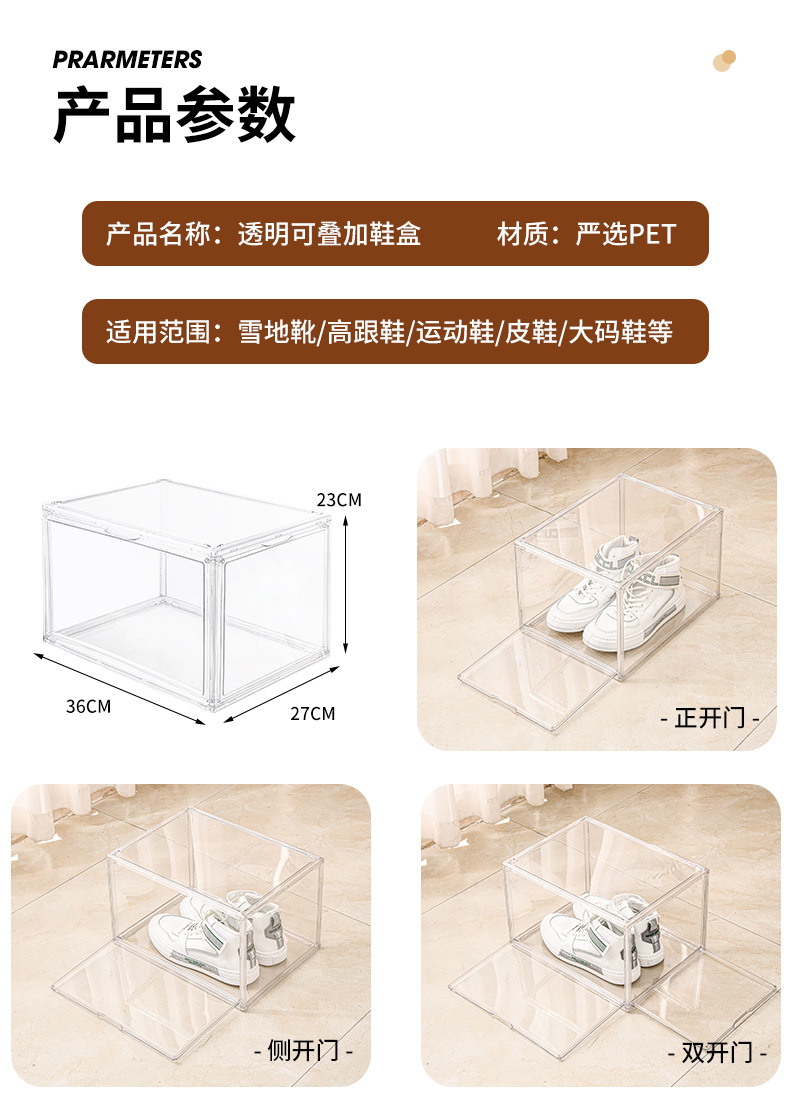 PRARMETERS
产品参数

产品名称：透明可叠加鞋盒　　材质：严选PET

适用范围：雪地靴/高跟鞋/运动鞋/皮鞋/大码鞋等

23CM
36CM
27CM

- 正开门 -

- 侧开门 -

- 双开门 -