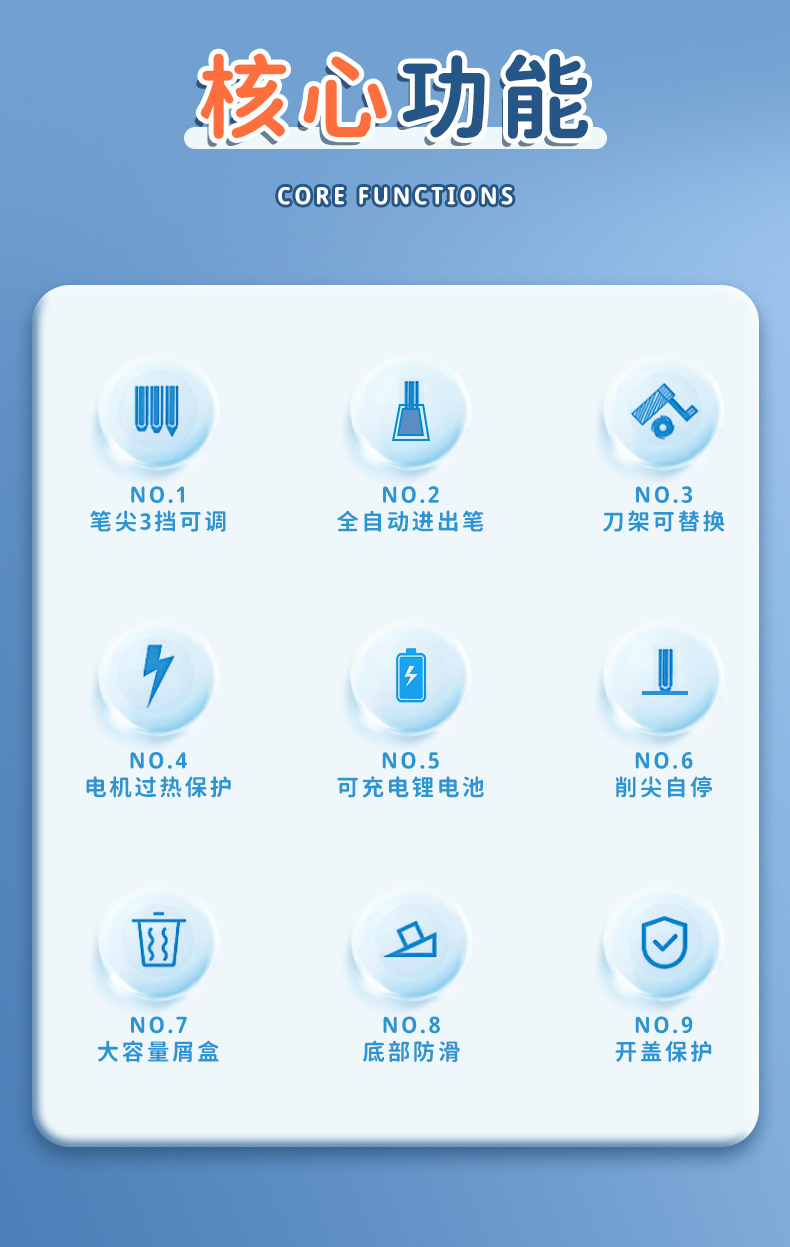 核心功能

CORE FUNCTIONS

NO.1
笔尖3挡可调

NO.2
全自动进出笔

NO.3
刀架可替换

NO.4
电机过热保护

NO.5
可充电锂电池

NO.6
削尖自停

NO.7
大容量屑盒

NO.8
底部防滑

NO.9
开盖保护