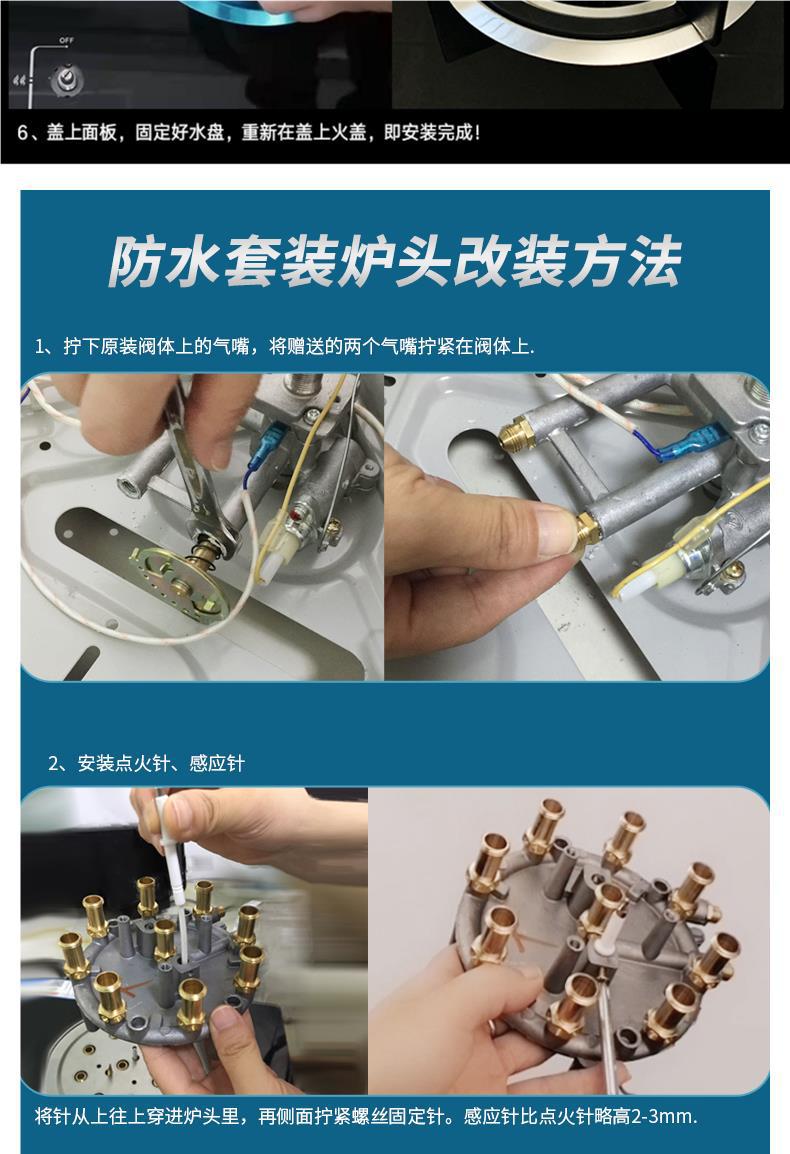 OFF

6、盖上面板，固定好水盘，重新在盖上火盖，即安装完成！

防水套装炉头改装方法

1、拧下原装阀体上的气嘴，将赠送的两个气嘴拧紧在阀体上.

2、安装点火针、感应针

将针从上往上穿进炉头里，再侧面拧紧螺丝固定针。感应针比点火针略高2-3mm.