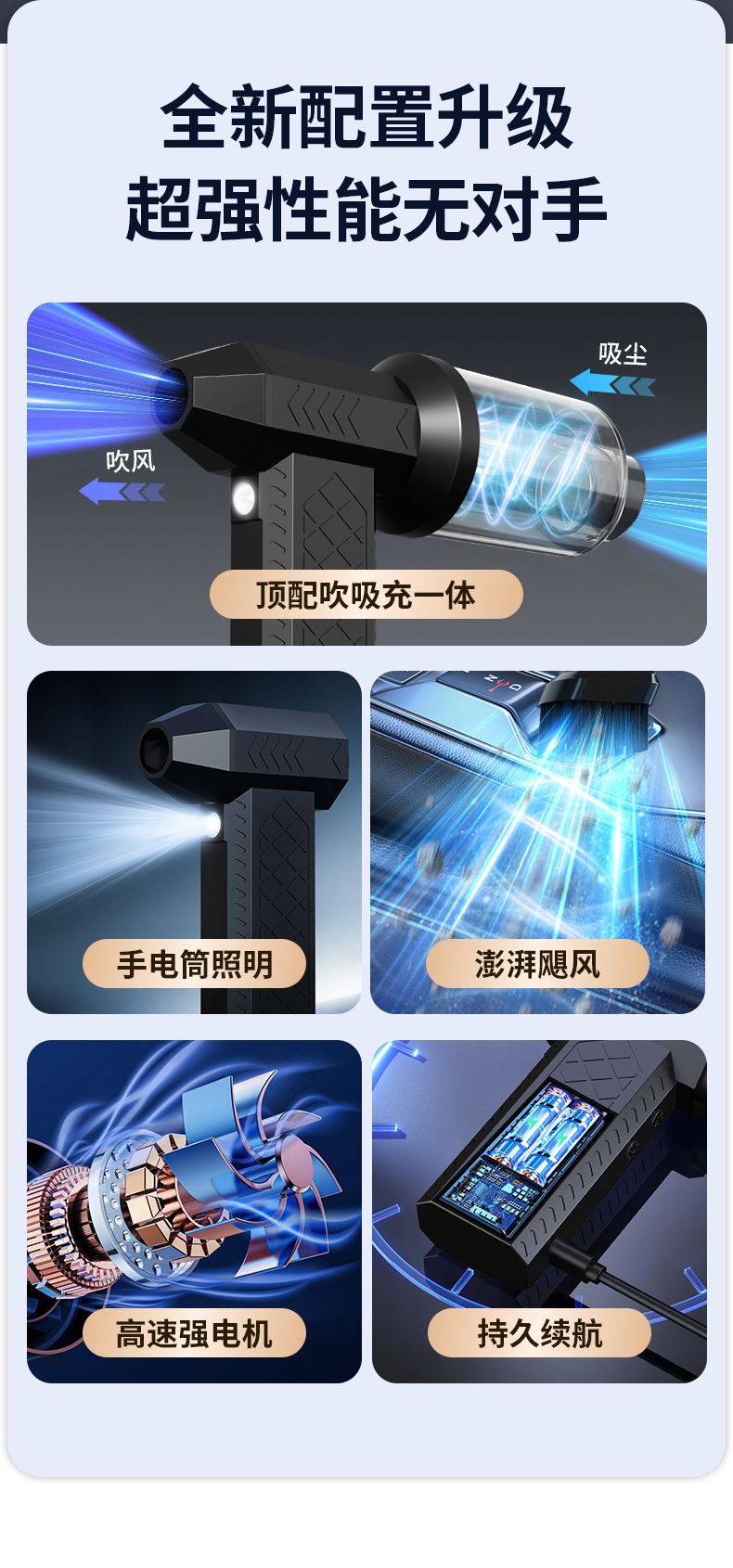 全新配置升级
超强性能无对手

吸尘

吹风

顶配吹吸充一体

手电筒照明

澎湃飓风

高速强电机

持久续航