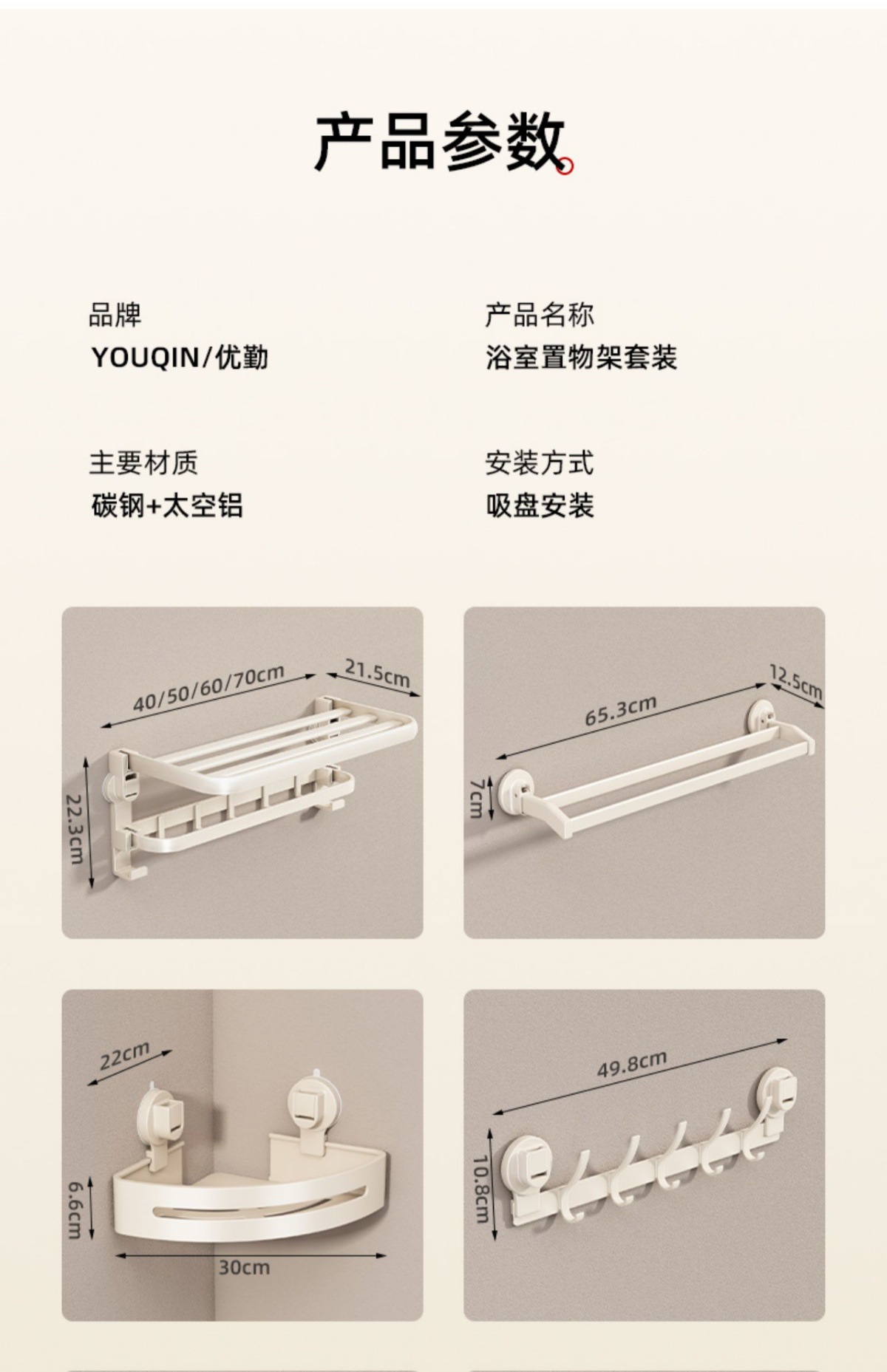 产品参数

品牌
YOUQIN/优勤

产品名称
浴室置物架套装

主要材质
碳钢+太空铝

安装方式
吸盘安装

40/50/60/70cm
21.5cm
22.3cm

65.3cm
12.5cm
7cm

22cm
6.6cm
30cm

49.8cm
10.8cm