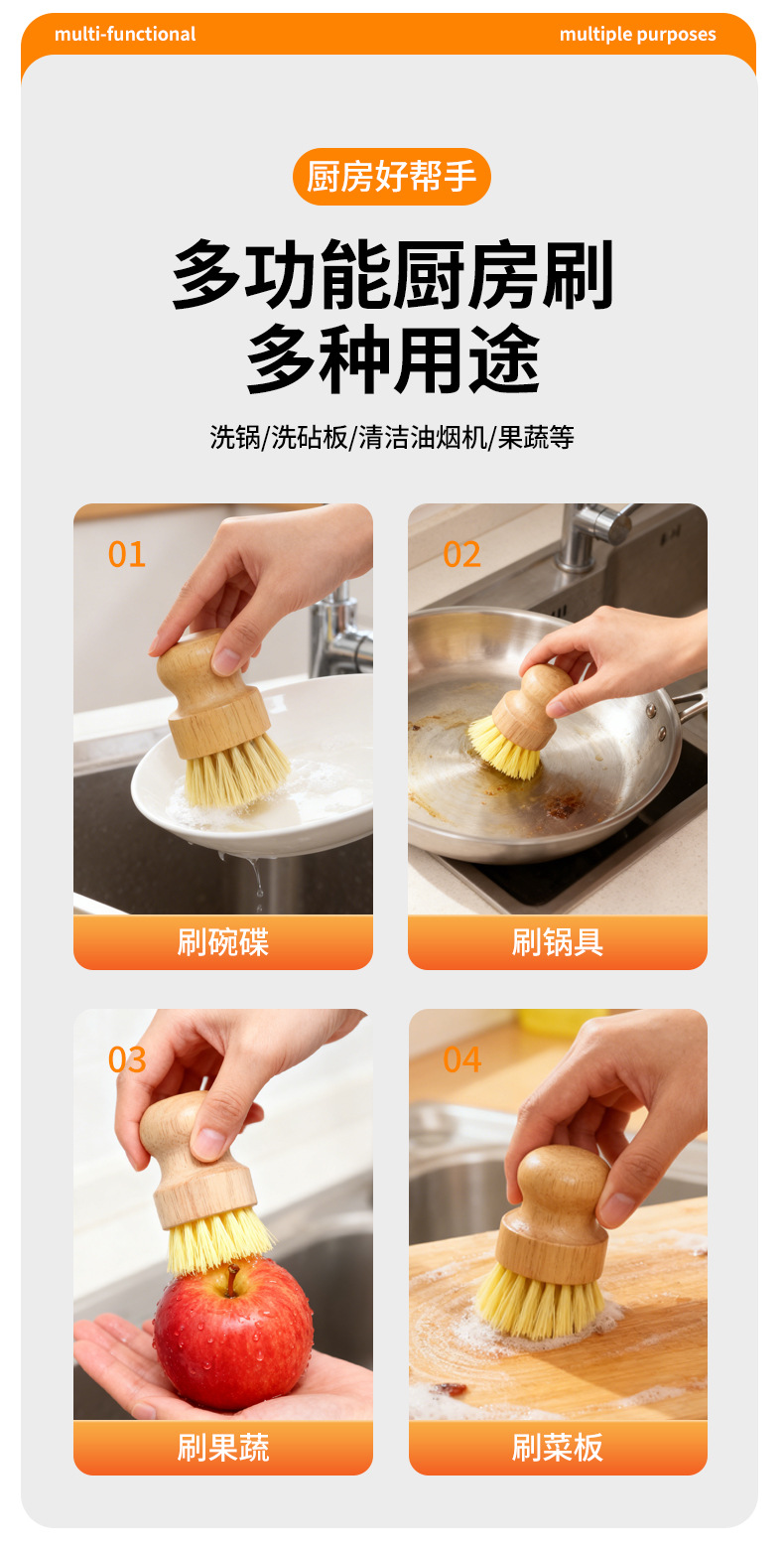 multi-functional

multiple purposes

厨房好帮手

多功能厨房刷
多种用途

洗锅/洗砧板/清洁油烟机/果蔬等

01

刷碗碟

02

刷锅具

03

刷果蔬

04

刷菜板