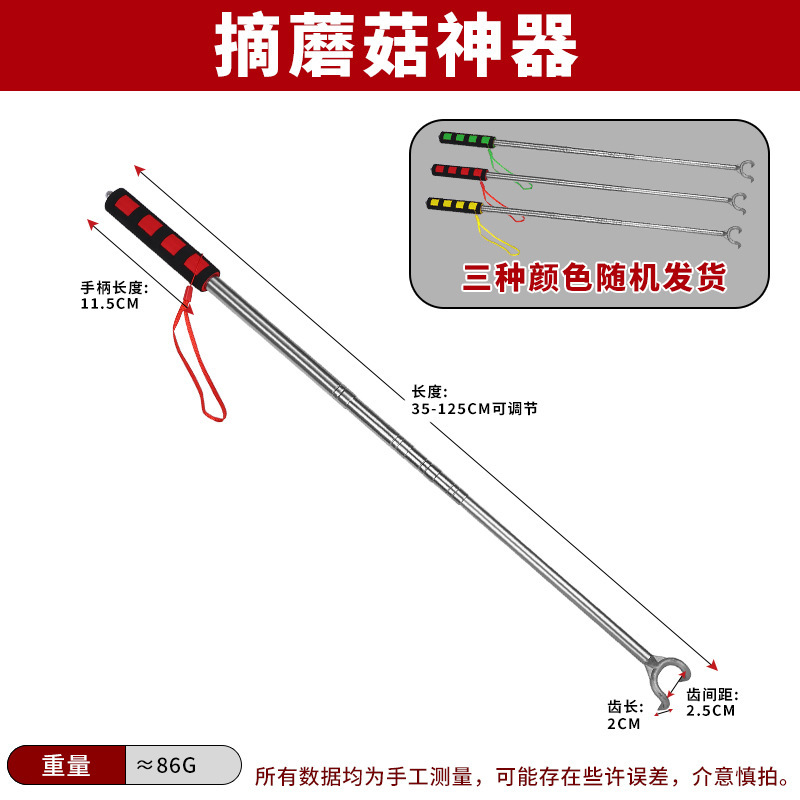 摘蘑菇神器

三种颜色随机发货

手柄长度:
11.5CM

长度:
35-125CM可调节

齿长:
2CM

齿间距:
2.5CM

重量 ≈86G

所有数据均为手工测量，可能存在些许误差，介意慎拍。