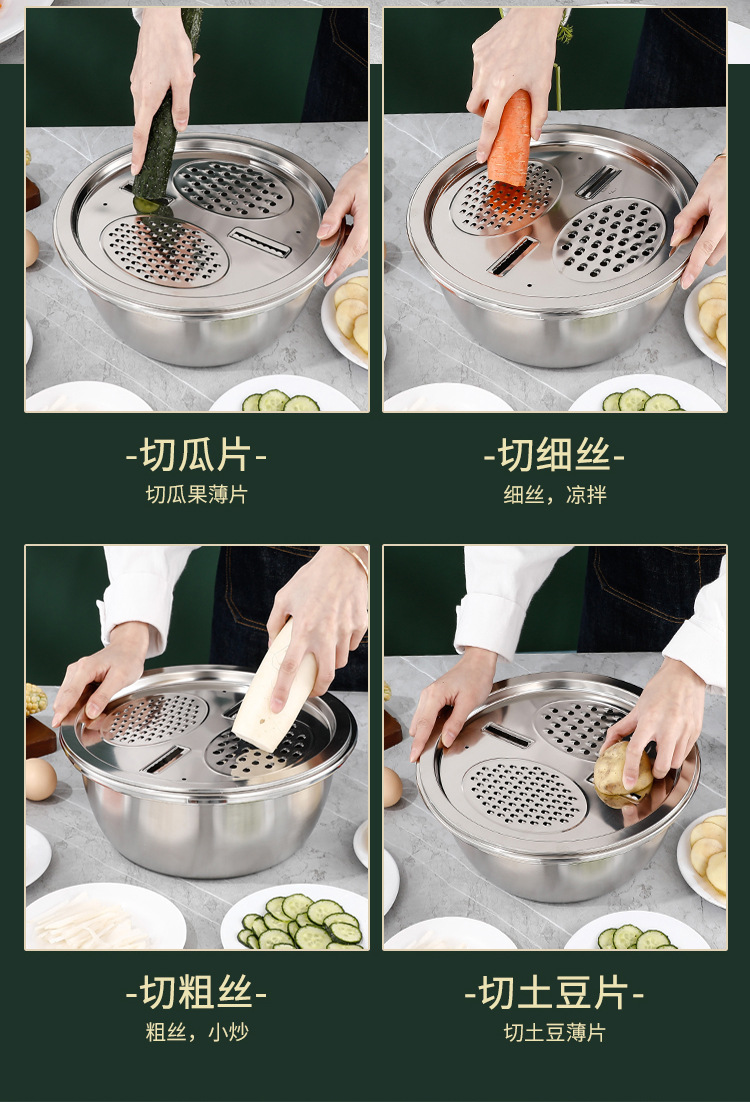 -切瓜片-
切瓜果薄片

-切细丝-
细丝，凉拌

-切粗丝-
粗丝，小炒

-切土豆片-
切土豆薄片