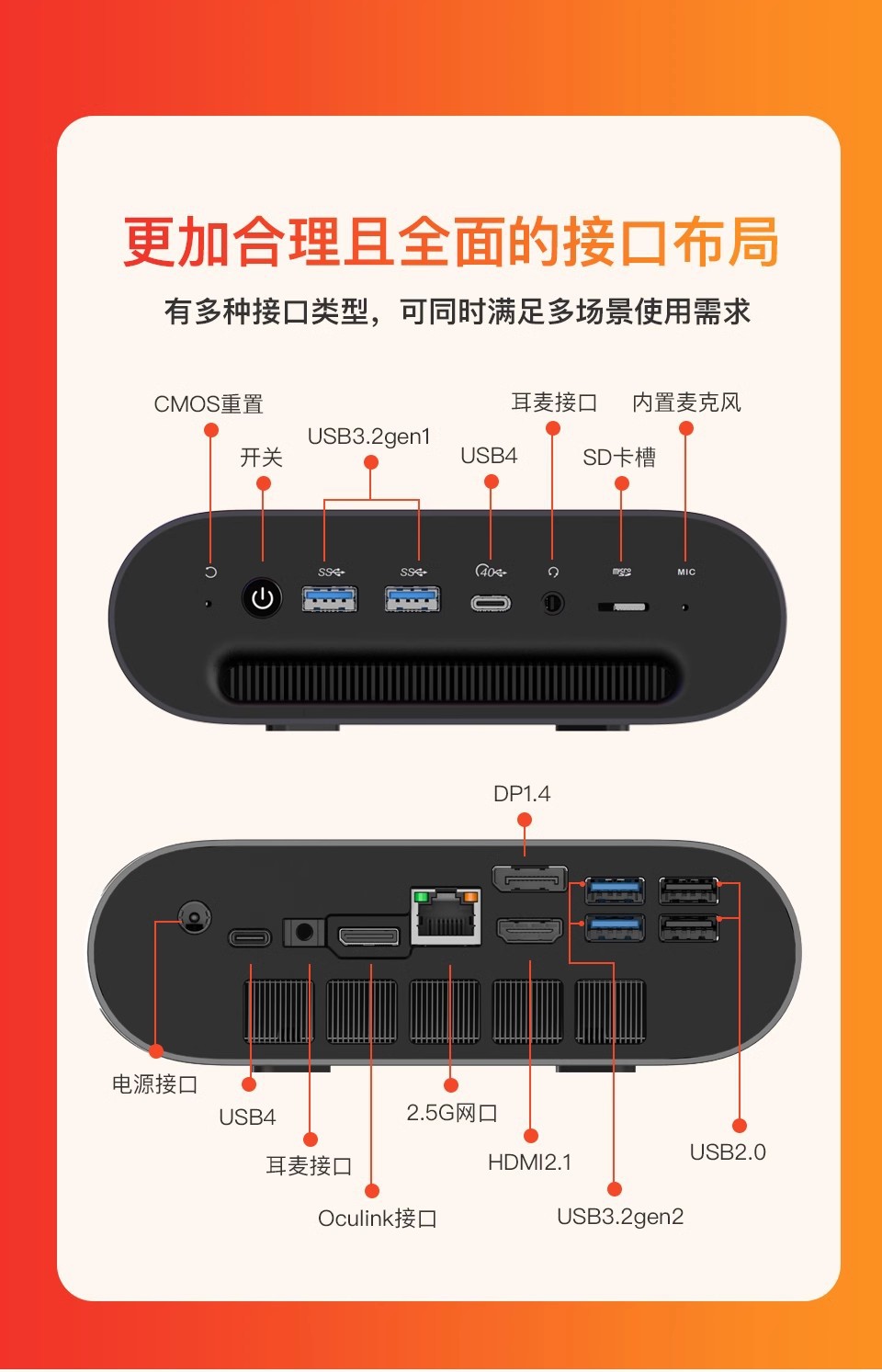 更加合理且全面的接口布局

有多种接口类型，可同时满足多场景使用需求

CMOS重置
开关
USB3.2gen1
USB4
耳麦接口
SD卡槽
内置麦克风

SS
SS
40
micro
MIC

DP1.4

电源接口
USB4
耳麦接口
Oculink接口
2.5G网口
HDMI2.1
USB3.2gen2
USB2.0