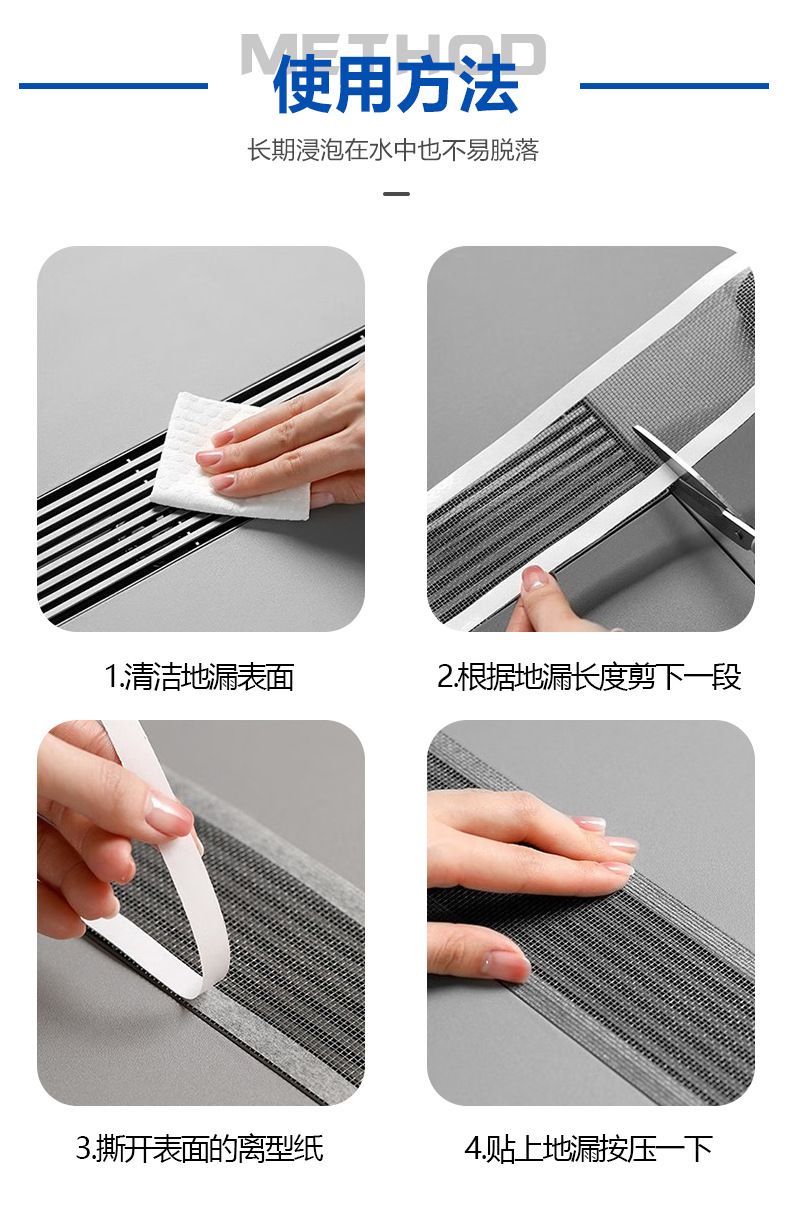 METHOD
使用方法
长期浸泡在水中也不易脱落

1.清洁地漏表面

2.根据地漏长度剪下一段

3.撕开表面的离型纸

4.贴上地漏按压一下