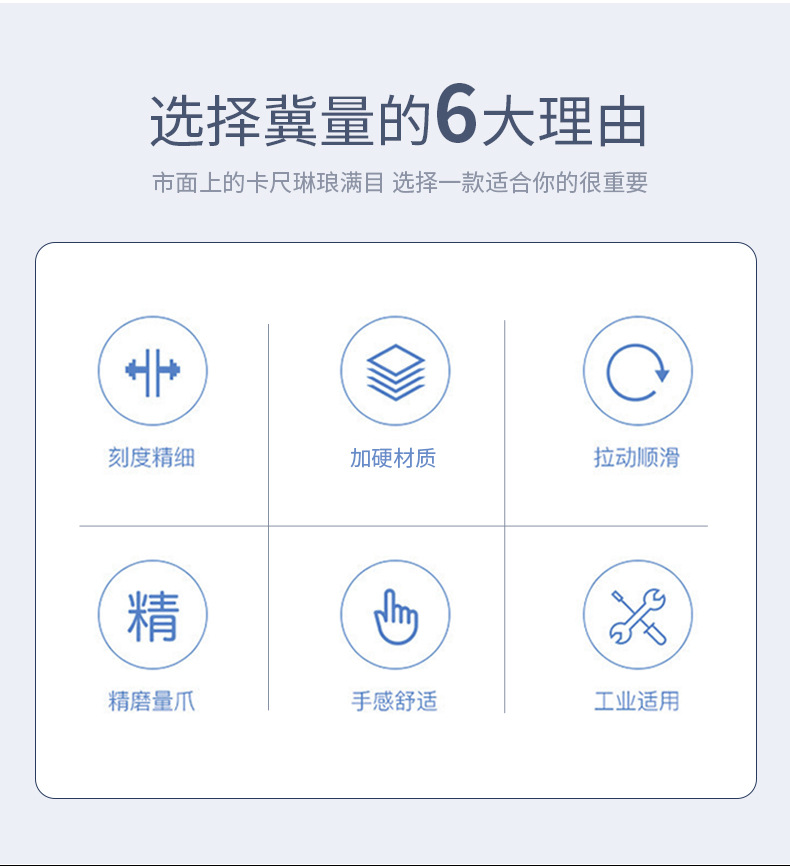 选择冀量的6大理由

市面上的卡尺琳琅满目 选择一款适合你的很重要

刻度精细

加硬材质

拉动顺滑

精

精磨量爪

手感舒适

工业适用