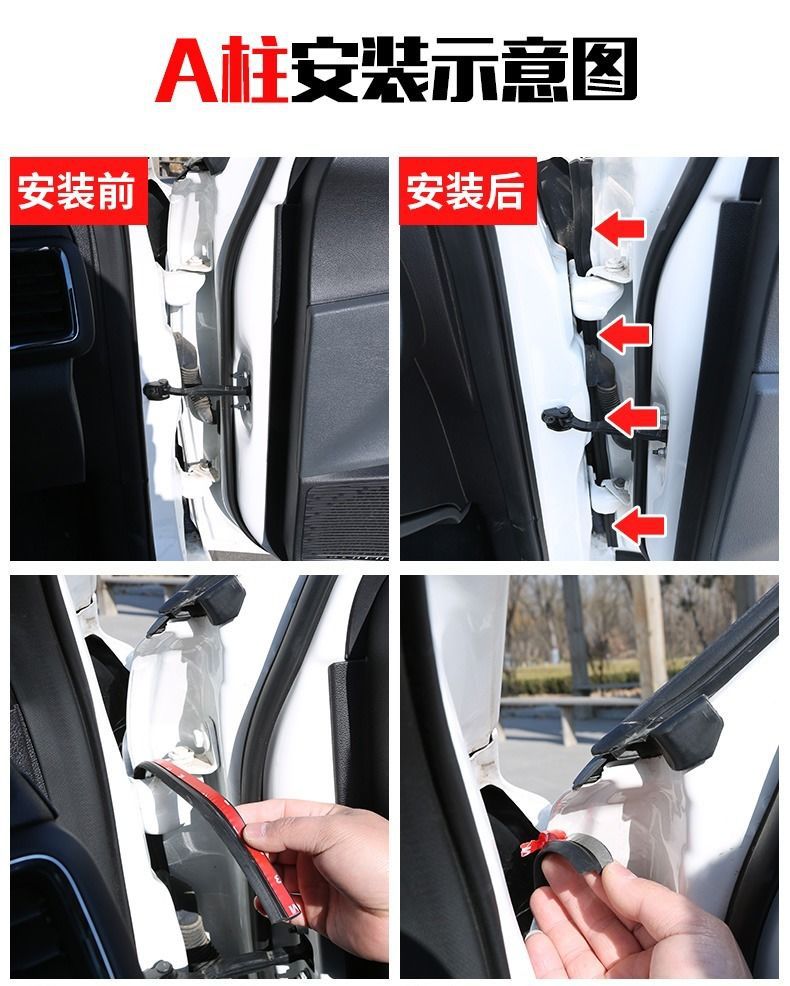 A柱安装示意图

安装前

安装后