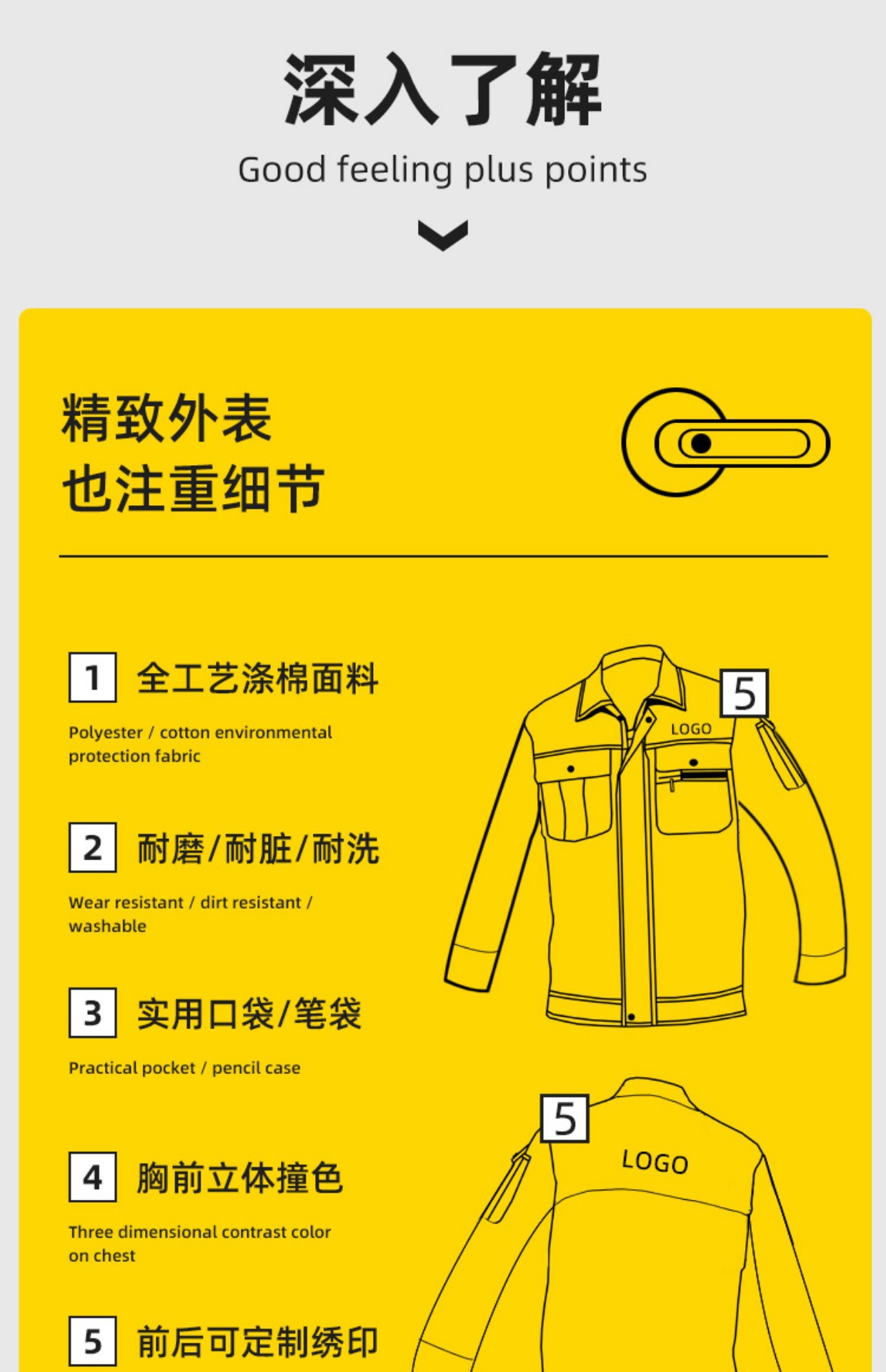 深入了解

Good feeling plus points

精致外表
也注重细节

1 全工艺涤棉面料

Polyester / cotton environmental protection fabric

2 耐磨/耐脏/耐洗

Wear resistant / dirt resistant / washable

3 实用口袋/笔袋

Practical pocket / pencil case

4 胸前立体撞色

Three dimensional contrast color on chest

5 前后可定制绣印

5
LOGO

5
LOGO