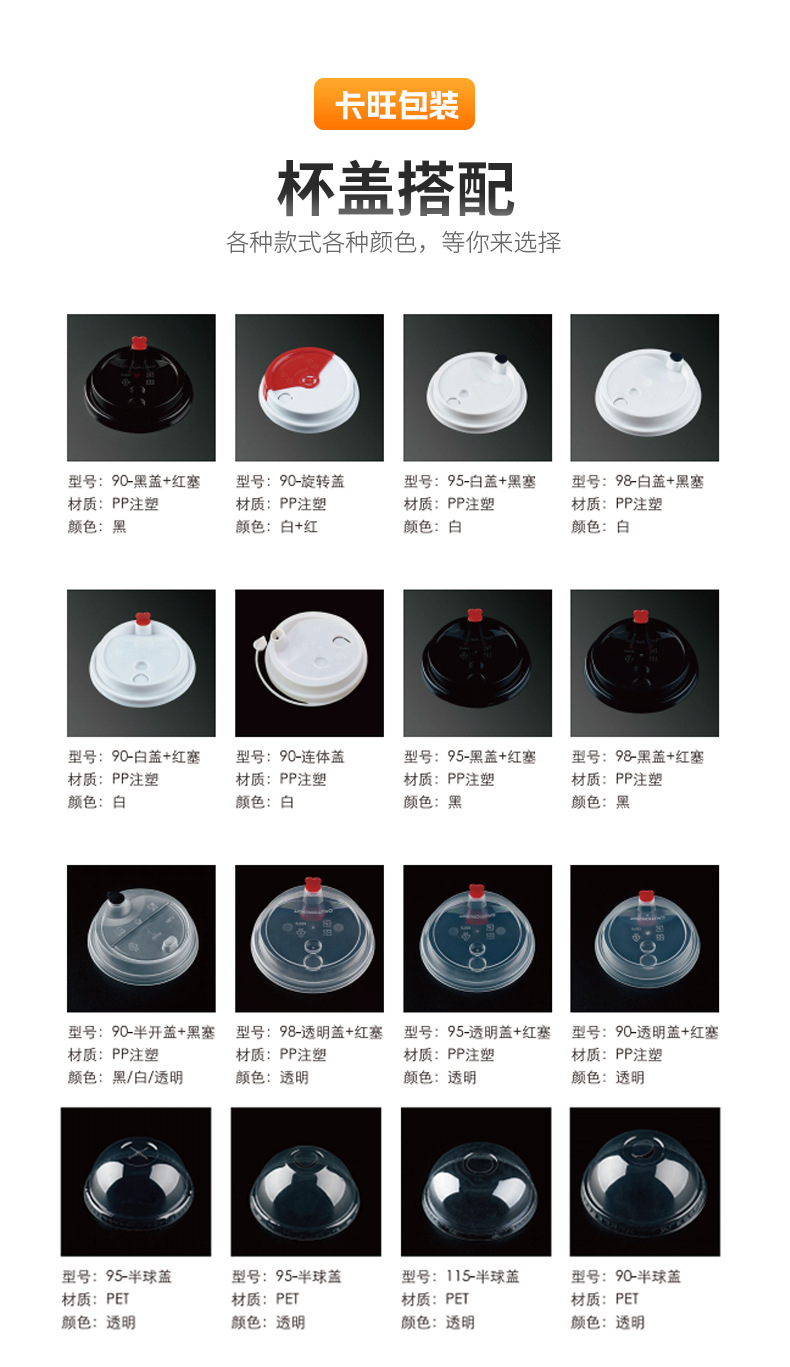 卡旺包装

杯盖搭配

各种款式各种颜色，等你来选择

型号：90-黑盖+红塞
材质：PP注塑
颜色：黑

型号：90-旋转盖
材质：PP注塑
颜色：白+红

型号：95-白盖+黑塞
材质：PP注塑
颜色：白

型号：98-白盖+黑塞
材质：PP注塑
颜色：白

型号：90-白盖+红塞
材质：PP注塑
颜色：白

型号：90-连体盖
材质：PP注塑
颜色：白

型号：95-黑盖+红塞
材质：PP注塑
颜色：黑

型号：98-黑盖+红塞
材质：PP注塑
颜色：黑

型号：90-半开盖+黑塞
材质：PP注塑
颜色：黑/白/透明

型号：98-透明盖+红塞
材质：PP注塑
颜色：透明

型号：95-透明盖+红塞
材质：PP注塑
颜色：透明

型号：90-透明盖+红塞
材质：PP注塑
颜色：透明

型号：95-半球盖
材质：PET
颜色：透明

型号：95-半球盖
材质：PET
颜色：透明

型号：115-半球盖
材质：PET
颜色：透明

型号：90-半球盖
材质：PET
颜色：透明