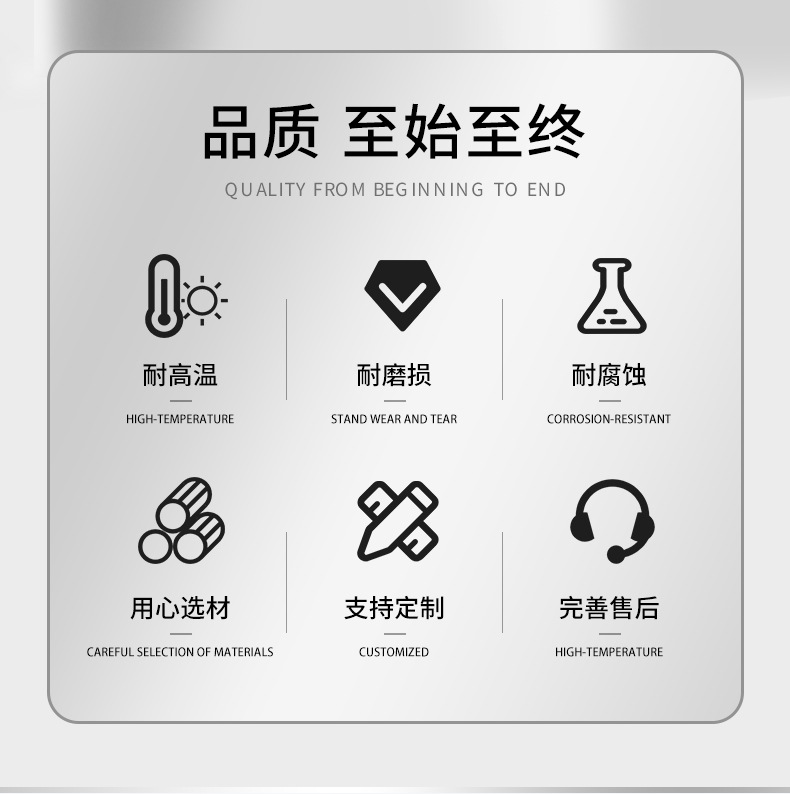 品质 至始至终

QUALITY FROM BEGINNING TO END

耐高温

HIGH-TEMPERATURE

耐磨损

STAND WEAR AND TEAR

耐腐蚀

CORROSION-RESISTANT

用心选材

CAREFUL SELECTION OF MATERIALS

支持定制

CUSTOMIZED

完善售后

HIGH-TEMPERATURE